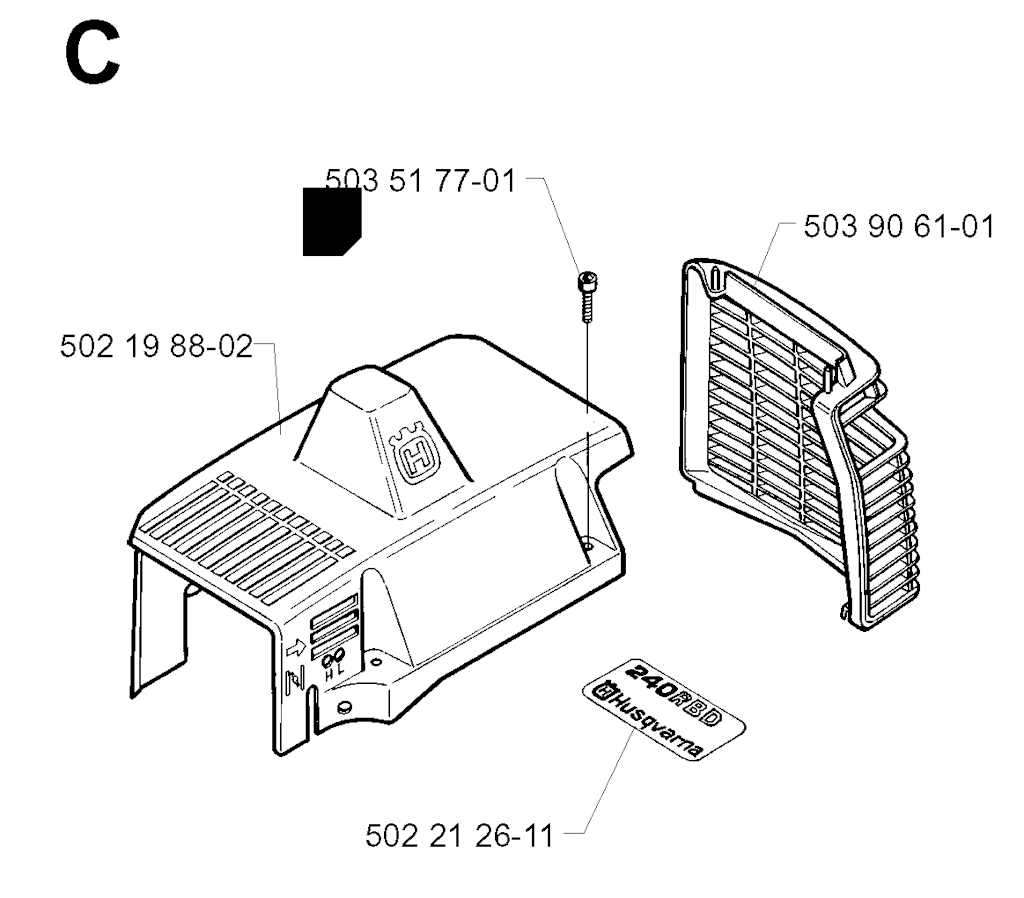 C

503 51 77-01

503 90 61-01

502 19 88-02

H L

240RBD
Husqvarna

502 21 26-11