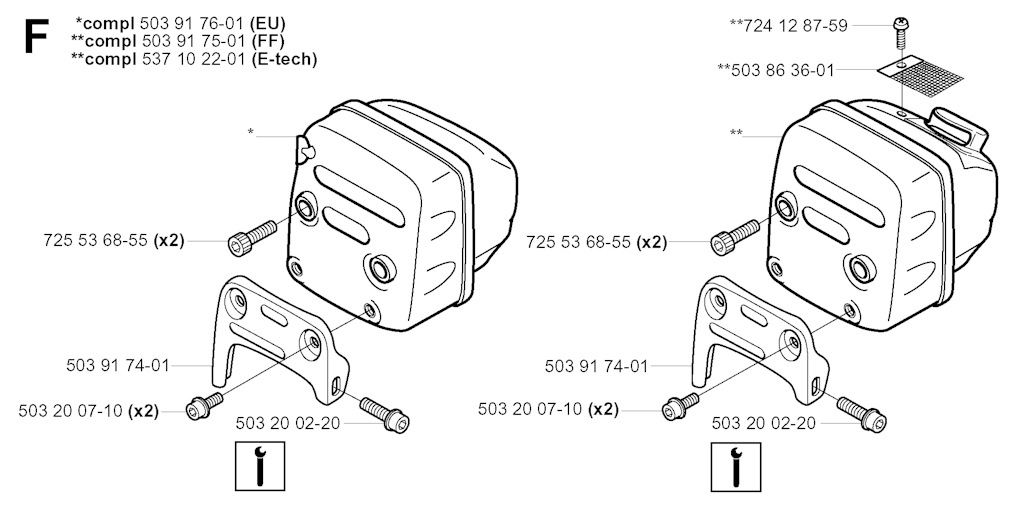 F

*compl 503 91 76-01 (EU)
**compl 503 91 75-01 (FF)
**compl 537 10 22-01 (E-tech)

*

725 53 68-55 (x2)

503 91 74-01

503 20 07-10 (x2)

503 20 02-20

**724 12 87-59

**503 86 36-01

**

725 53 68-55 (x2)

503 91 74-01

503 20 07-10 (x2)

503 20 02-20