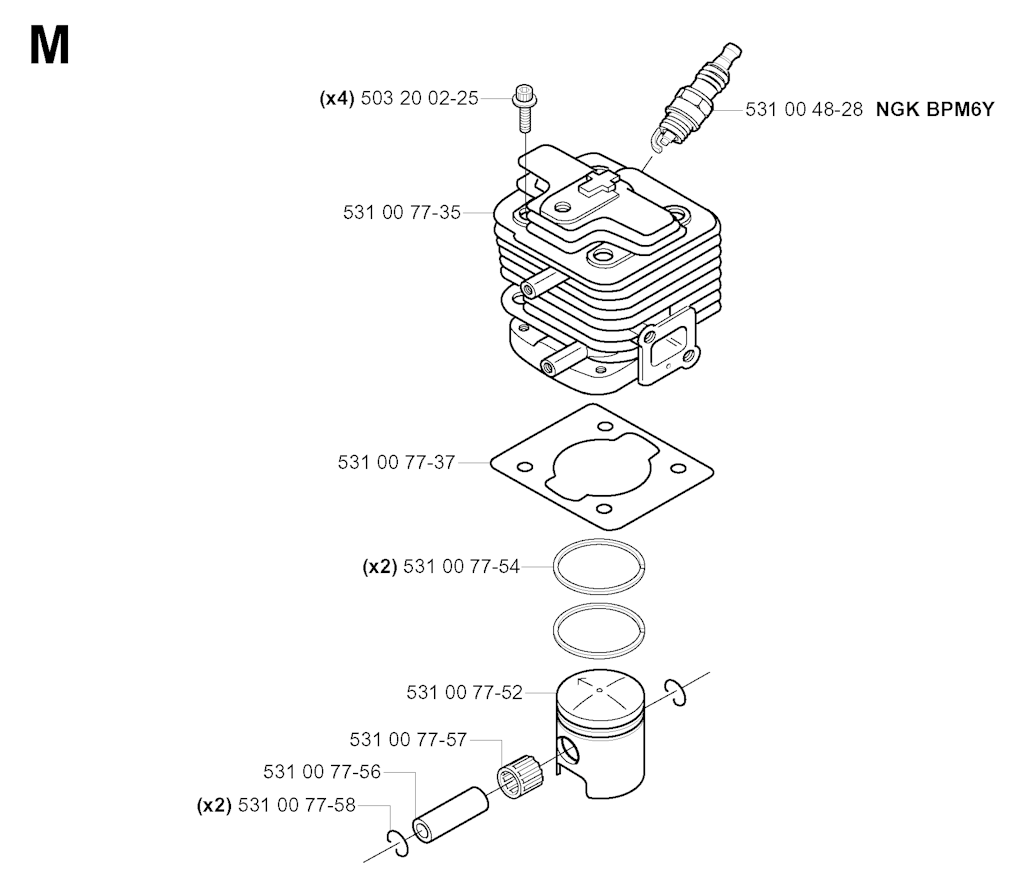 M

(x4) 503 20 02-25

531 00 48-28 NGK BPM6Y

531 00 77-35

531 00 77-37

(x2) 531 00 77-54

531 00 77-52

531 00 77-57

531 00 77-56

(x2) 531 00 77-58