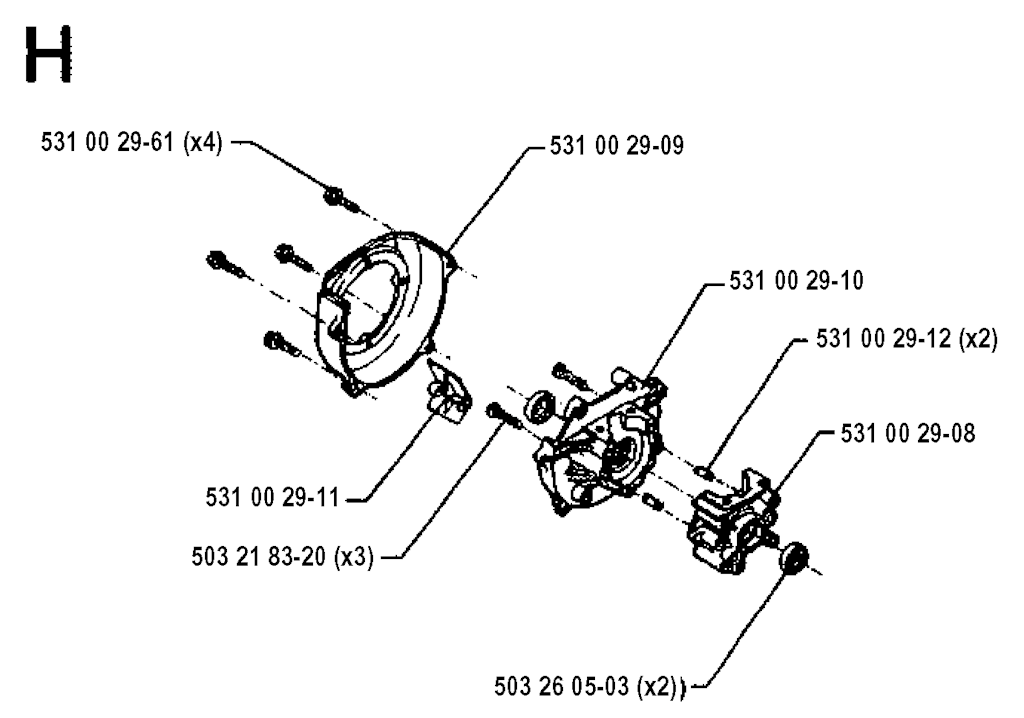 H

531 00 29-61 (x4)

531 00 29-09

531 00 29-10

531 00 29-12 (x2)

531 00 29-08

531 00 29-11

503 21 83-20 (x3)

503 26 05-03 (x2))