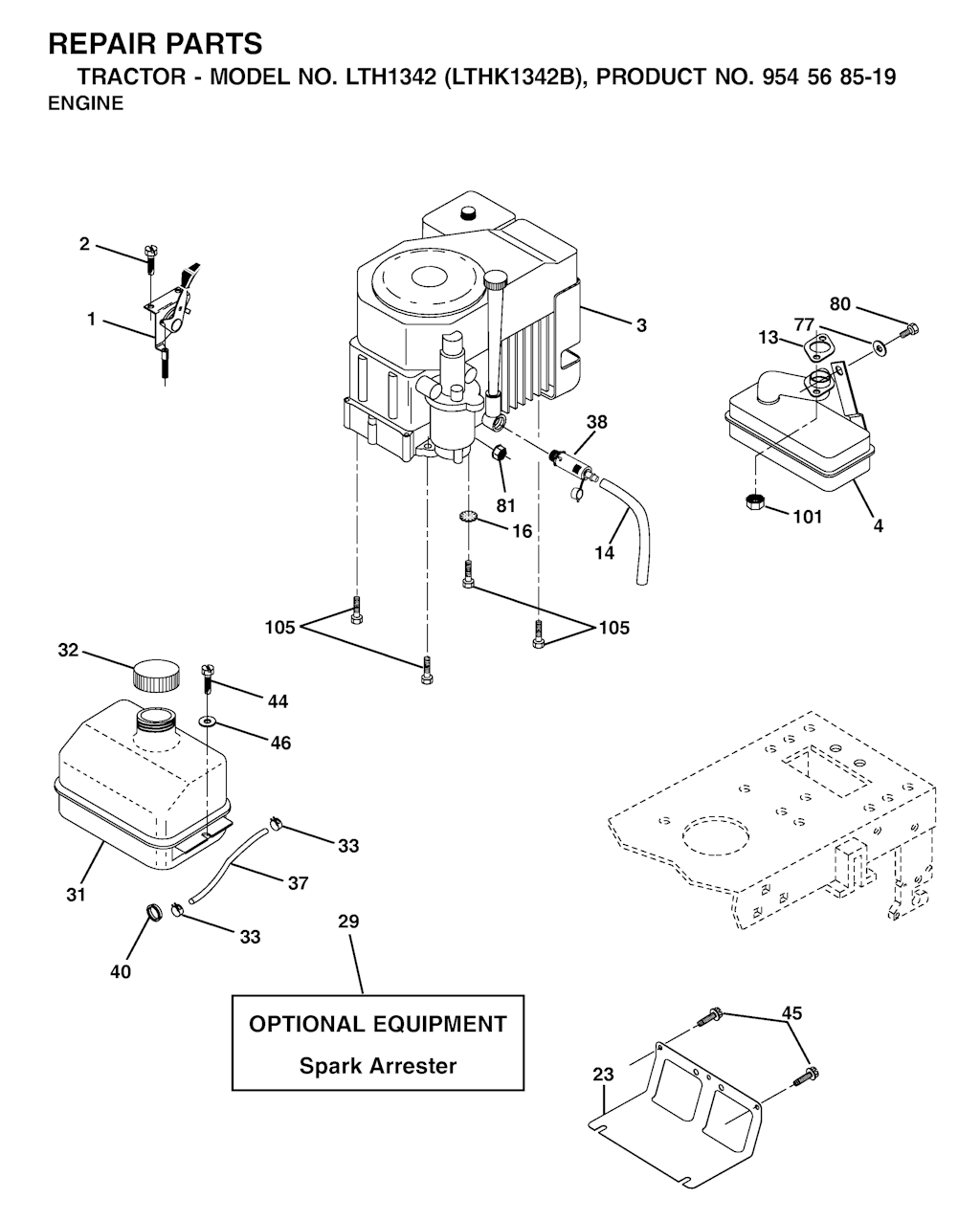 REPAIR PARTS
TRACTOR - MODEL NO. LTH1342 (LTHK1342B), PRODUCT NO. 954 56 85-19
ENGINE

2
1
3
80
77
13
38
81
16
14
101
4
105
105
32
44
46
33
37
31
33
40
29
OPTIONAL EQUIPMENT
Spark Arrester
45
23