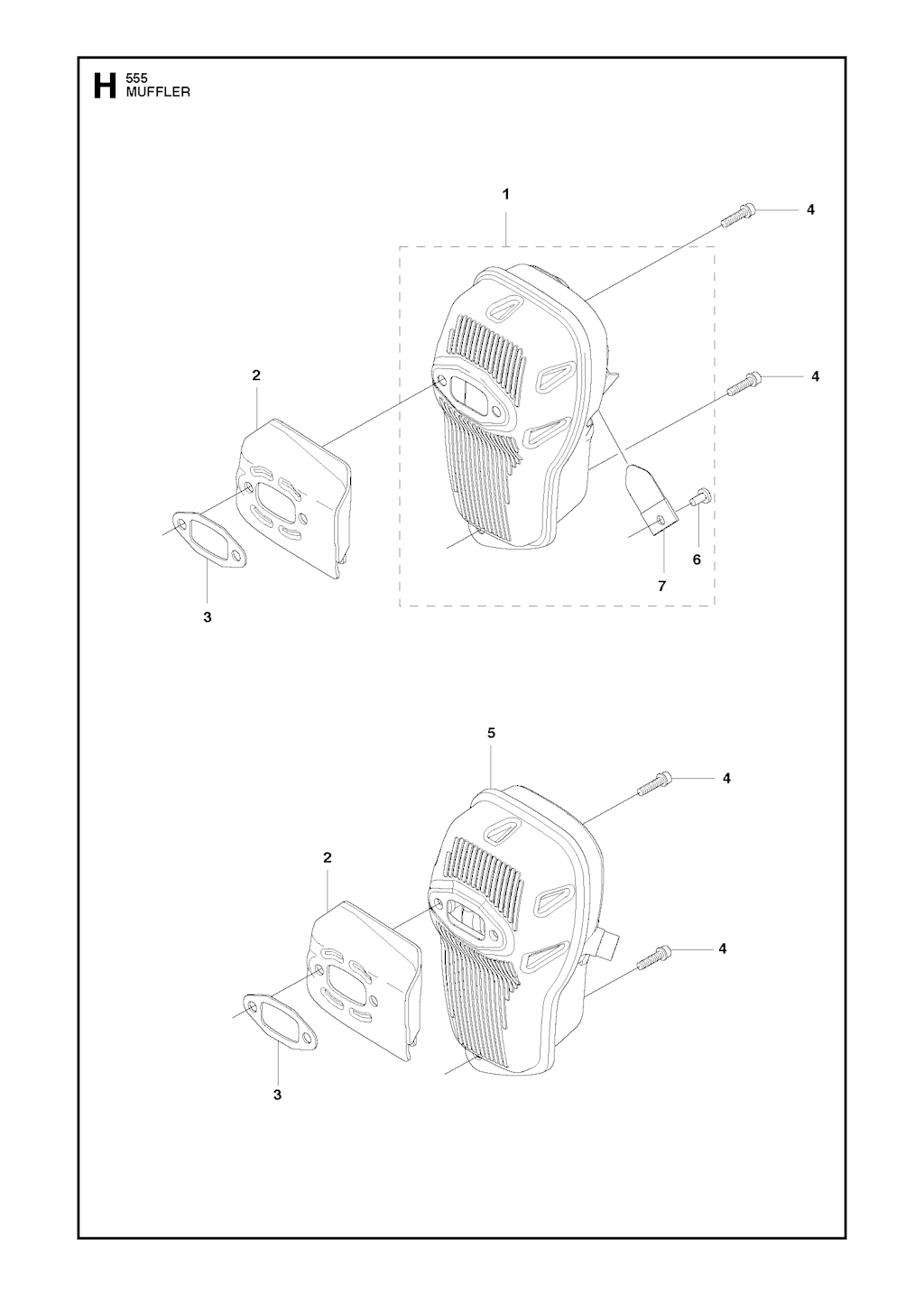 H 555
MUFFLER

1
4
2
4
6
7
3

5
4
2
4
3