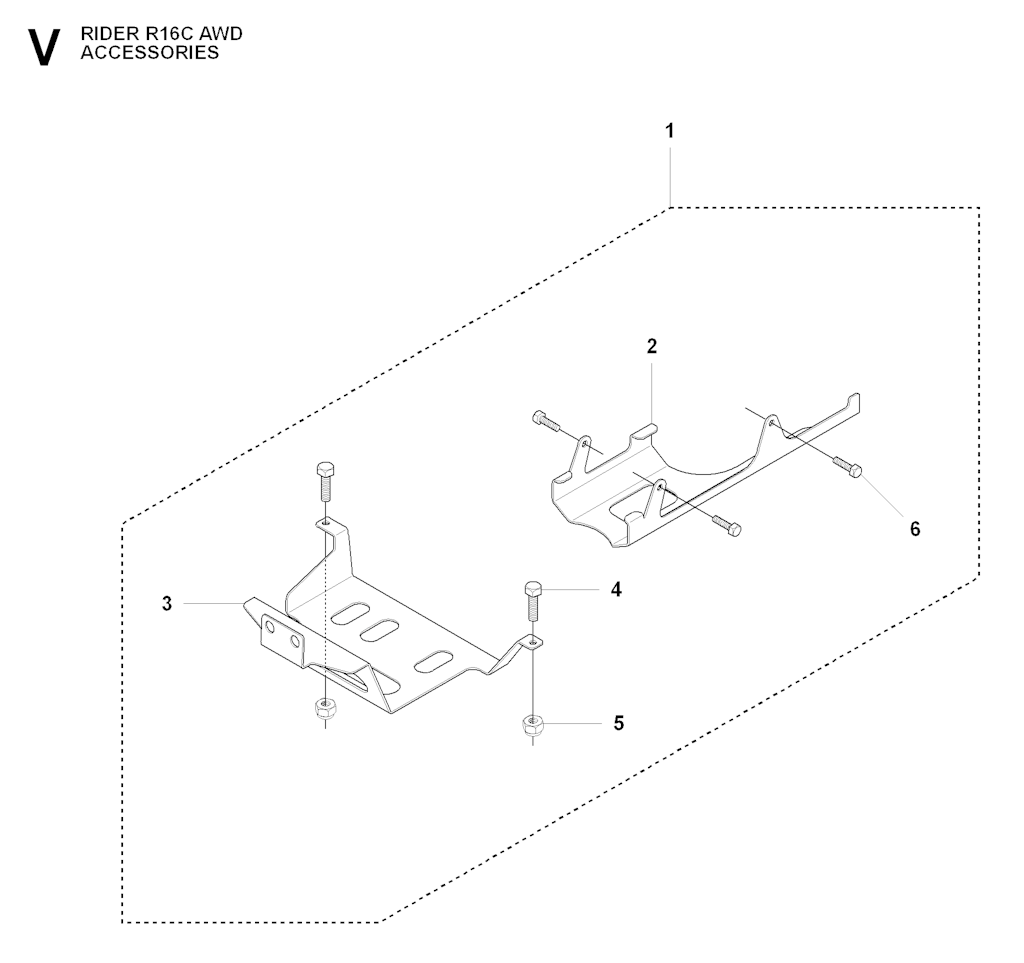 V
RIDER R16C AWD
ACCESSORIES

1

2

6

3

4

5