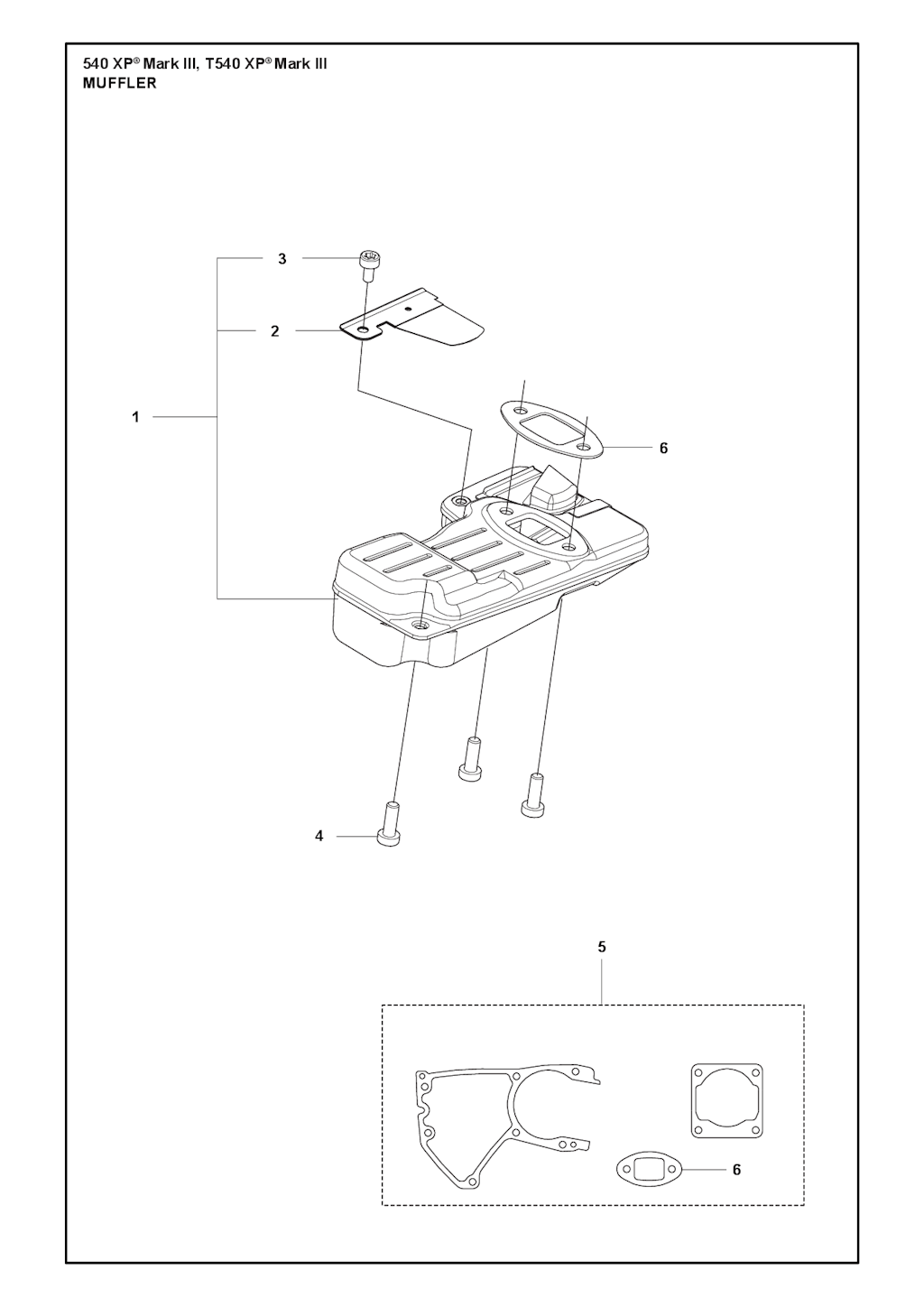 540 XP® Mark III, T540 XP® Mark III
MUFFLER

3

2

1

6

4

5

6