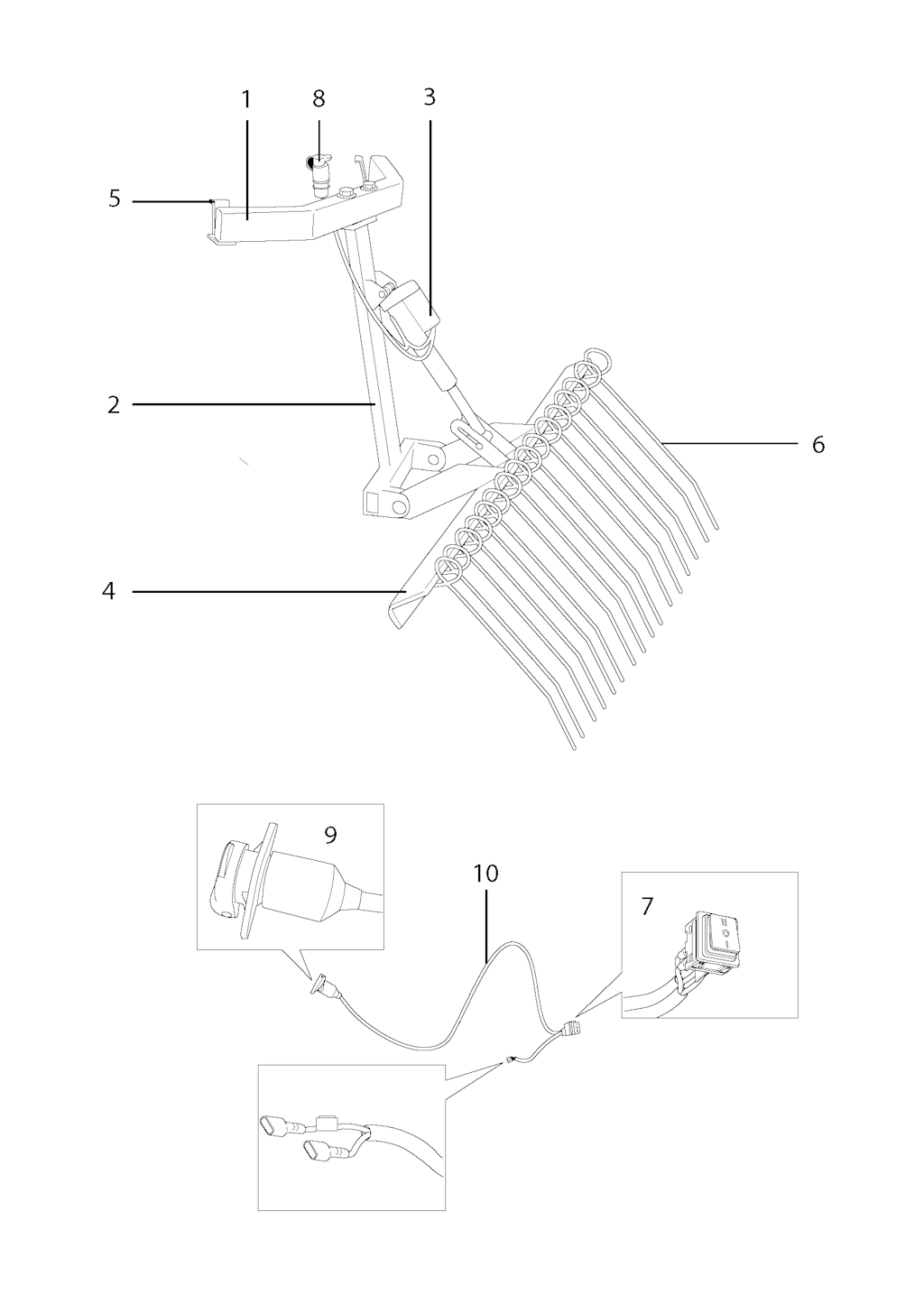 1
8
3
5
2
6
4
9
10
7