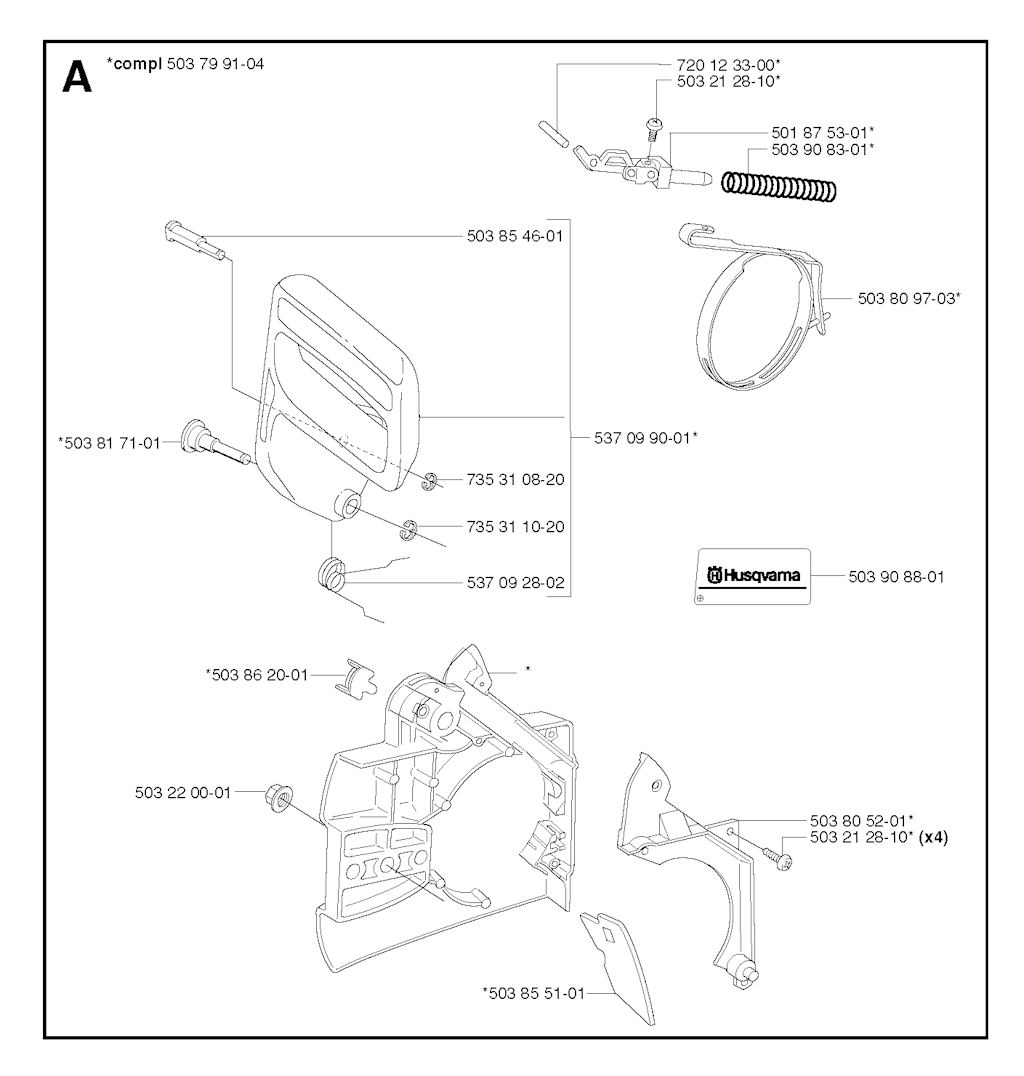 A *compl 503 79 91-04

720 12 33-00*
503 21 28-10*
501 87 53-01*
503 90 83-01*

503 85 46-01

503 80 97-03*

*503 81 71-01

537 09 90-01*

735 31 08-20

735 31 10-20

537 09 28-02

Husqvarna

503 90 88-01

*503 86 20-01

*

503 22 00-01

503 80 52-01*
503 21 28-10* (x4)

*503 85 51-01