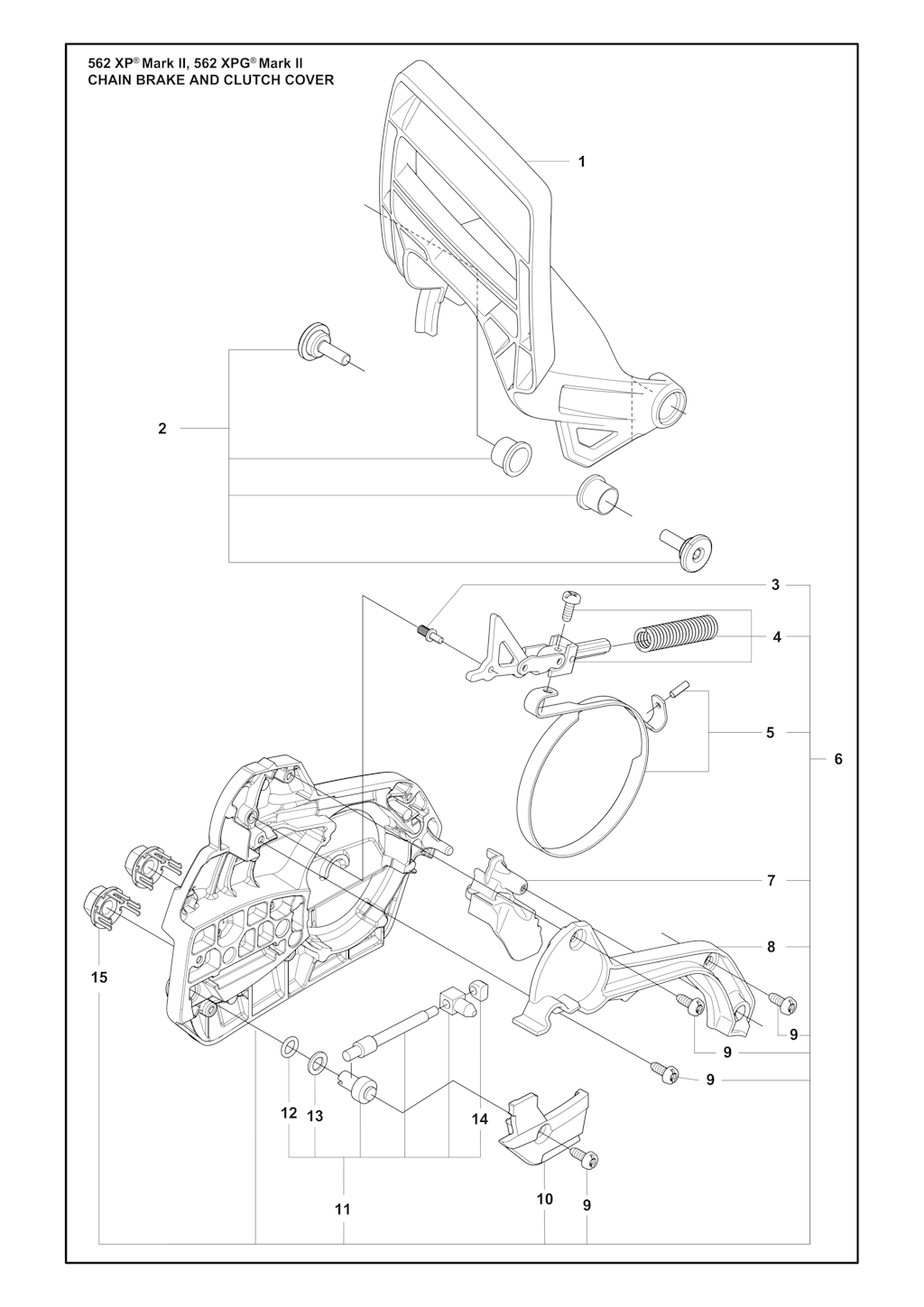 562 XP® Mark II, 562 XPG® Mark II
CHAIN BRAKE AND CLUTCH COVER

1
2
3
4
5
6
7
8
9
9
9
15
12
13
14
11
10
9