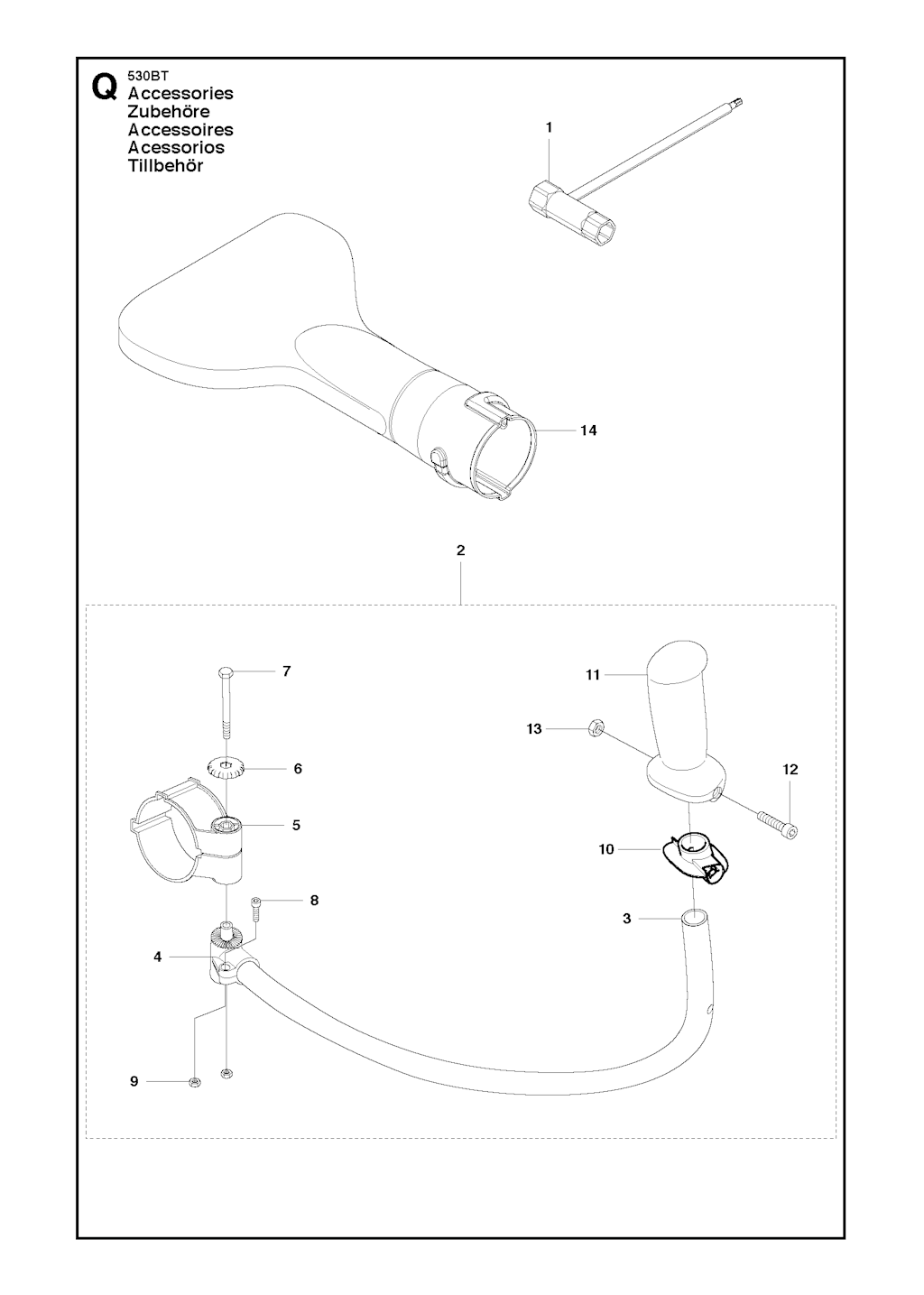 Q 530BT
Accessories
Zubehöre
Accessoires
Acessorios
Tillbehör

1

14

2

7

6

5

8

4

9

11

13

12

10

3