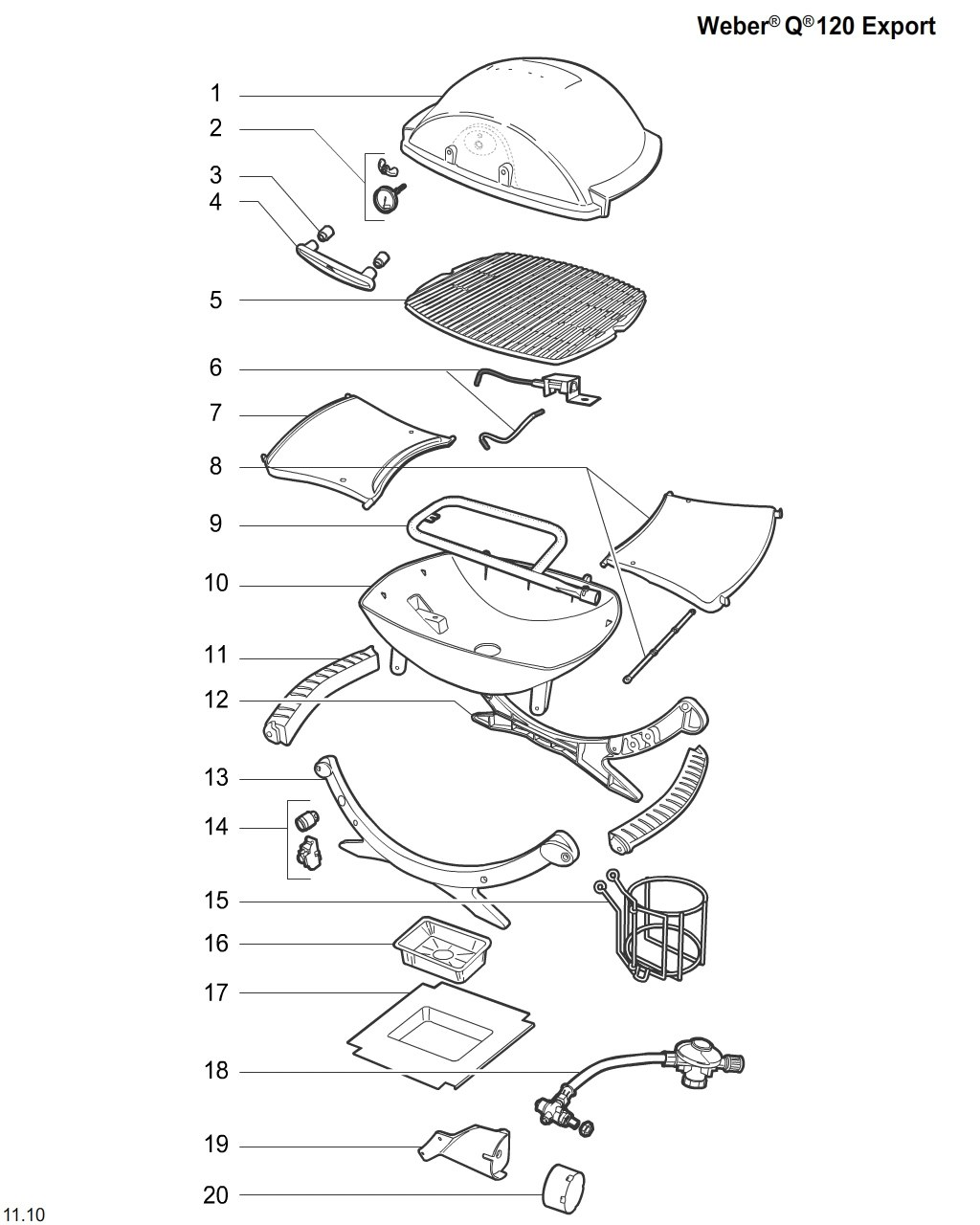 Weber® Q® 120 Export

1
2
3
4
5
6
7
8
9
10
11
12
13
14
15
16
17
18
19
20

11.10