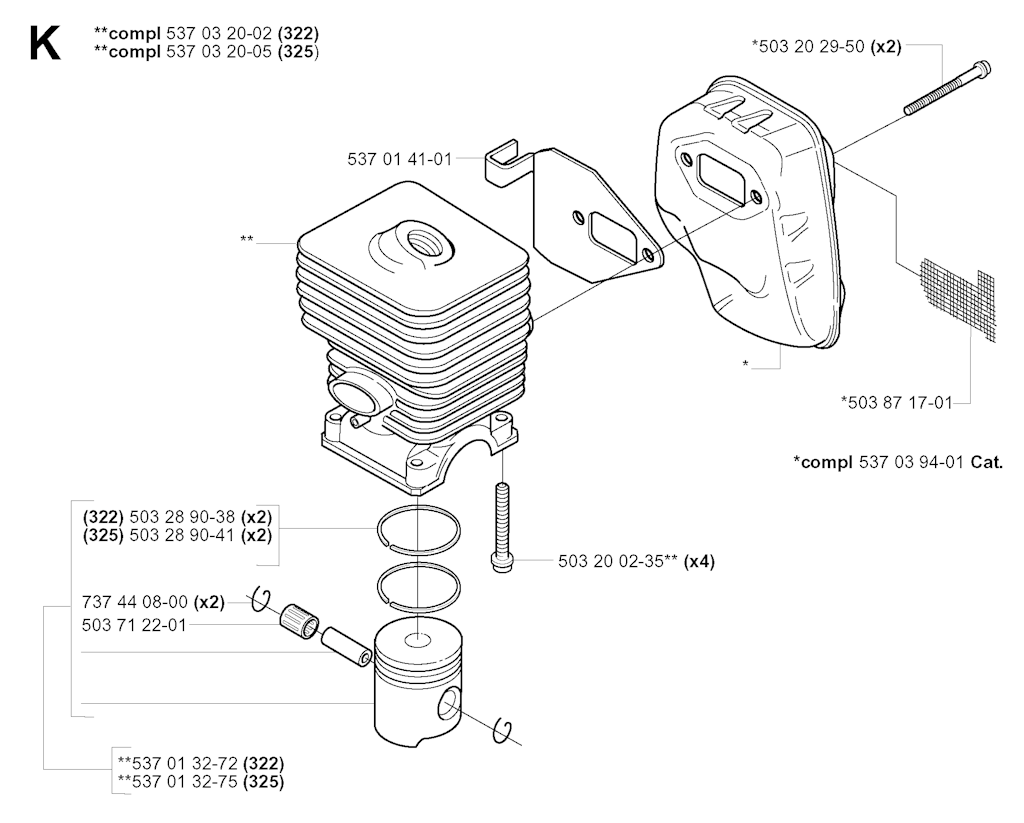 K

**compl 537 03 20-02 (322)
**compl 537 03 20-05 (325)

*503 20 29-50 (x2)

537 01 41-01

**

*

*503 87 17-01

*compl 537 03 94-01 Cat.

(322) 503 28 90-38 (x2)
(325) 503 28 90-41 (x2)

503 20 02-35** (x4)

737 44 08-00 (x2)
503 71 22-01

**537 01 32-72 (322)
**537 01 32-75 (325)