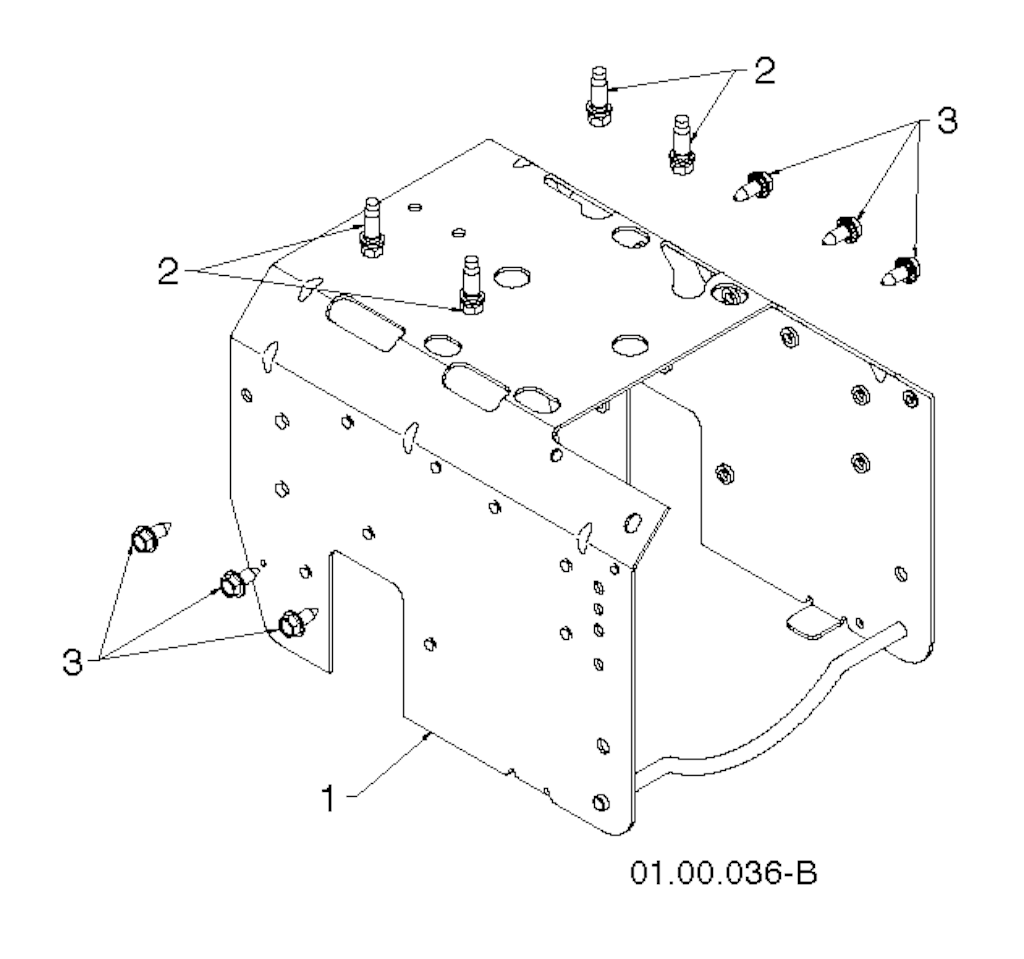 2
3
2
3
1
01.00.036-B