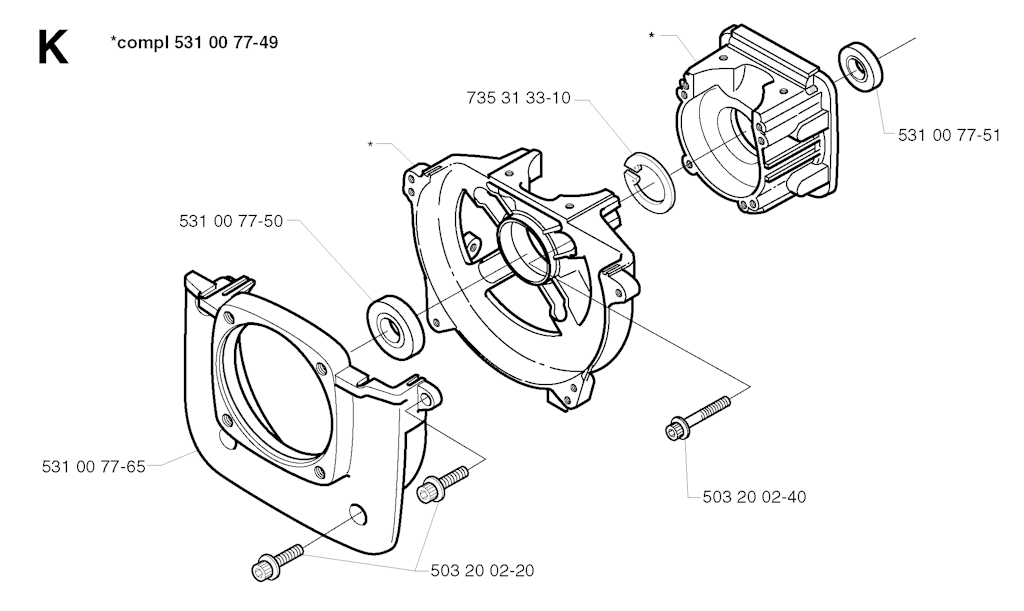 K

*compl 531 00 77-49

*

735 31 33-10

531 00 77-51

*

531 00 77-50

531 00 77-65

503 20 02-40

503 20 02-20