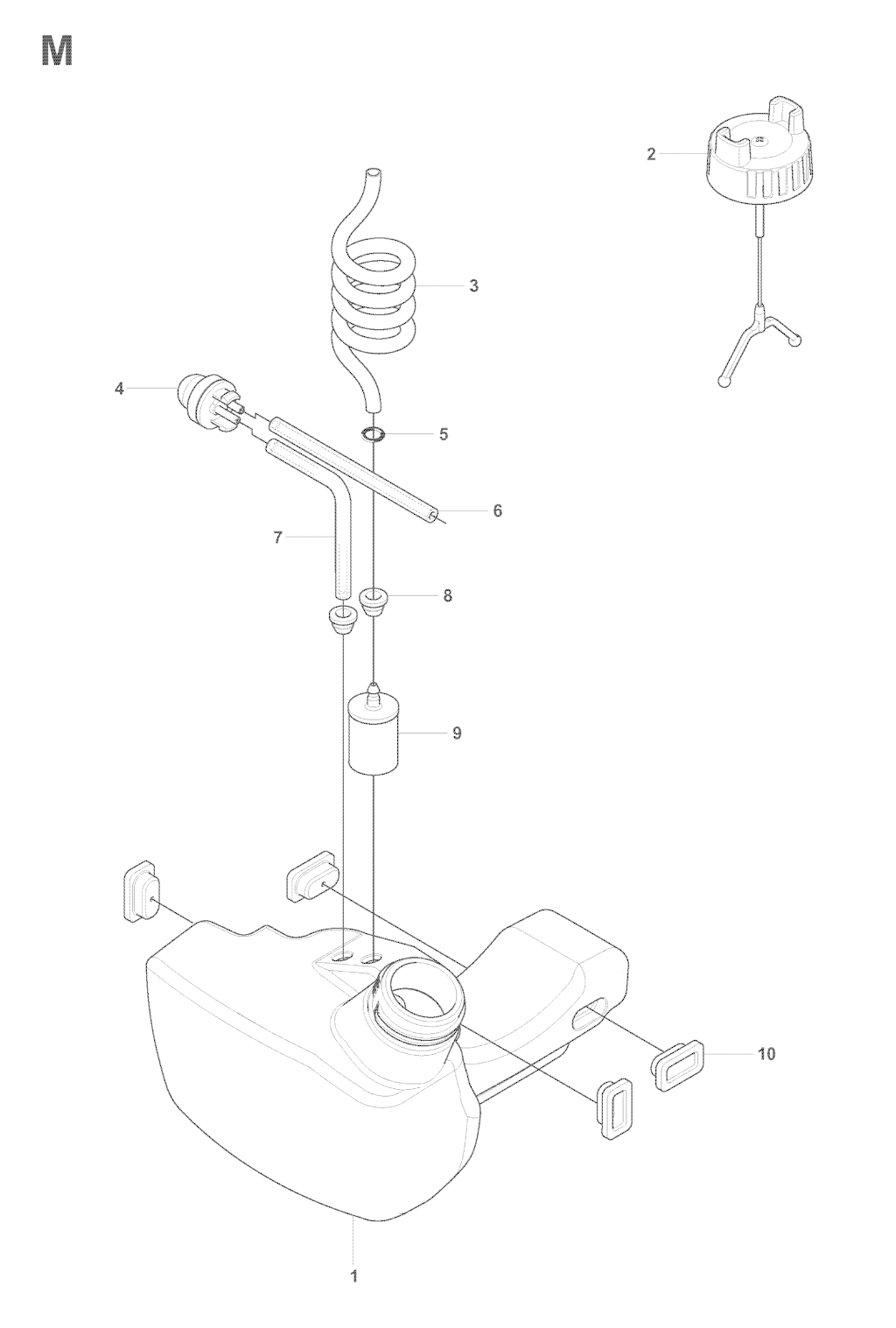 M

2

3

4

5

6

7

8

9

10

1