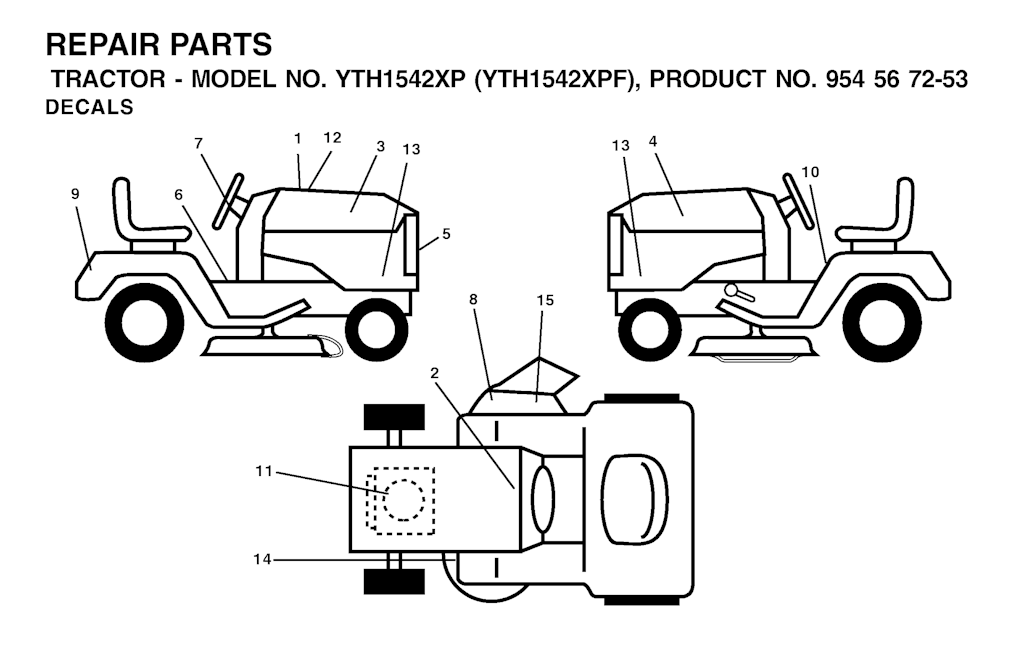 REPAIR PARTS
TRACTOR - MODEL NO. YTH1542XP (YTH1542XPF), PRODUCT NO. 954 56 72-53
DECALS

7
1
12
3
13
9
6
5
13
4
10
8
15
2
11
14