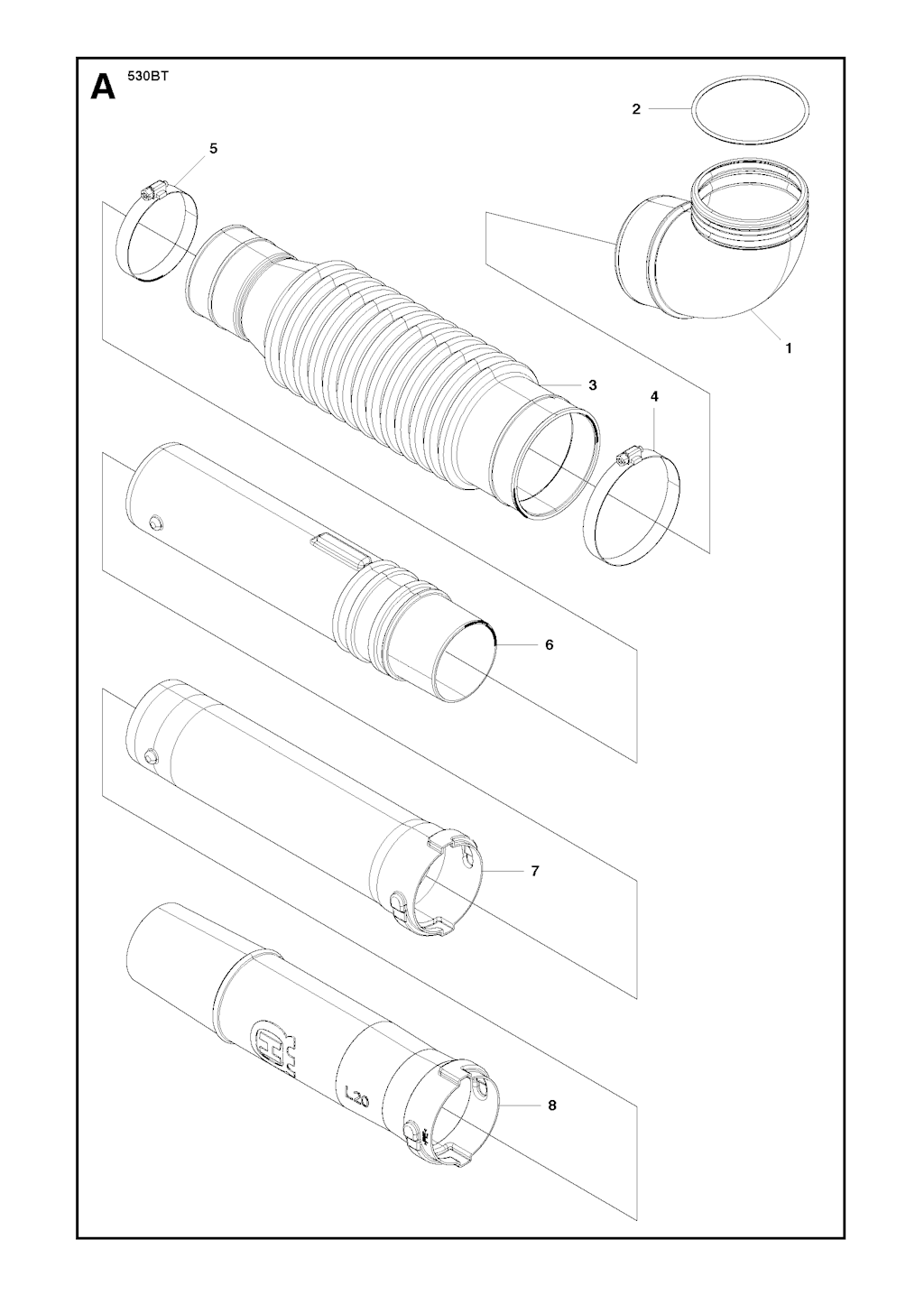 A 530BT

2

5

1

3

4

6

7

L20

8