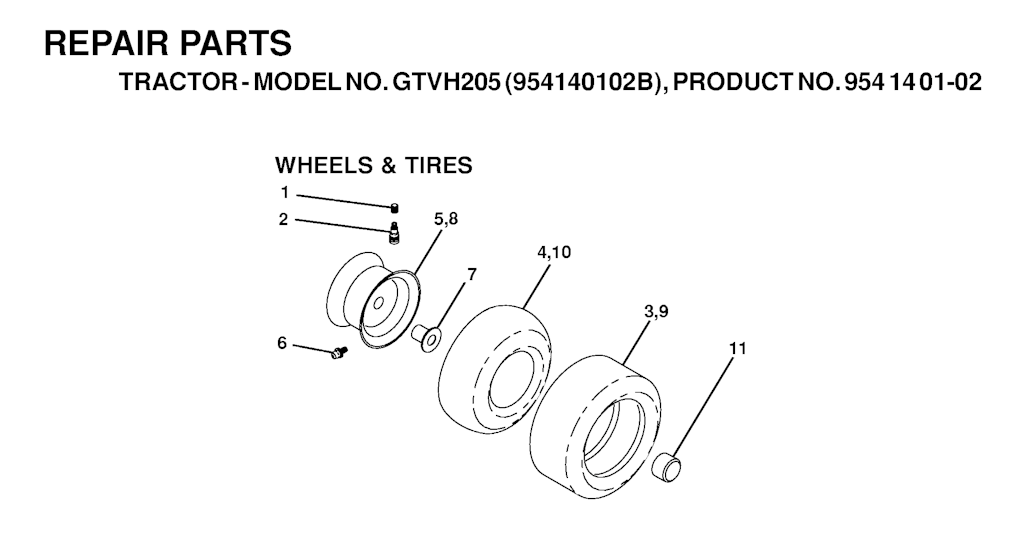 REPAIR PARTS
TRACTOR - MODEL NO. GTVH205 (954140102B), PRODUCT NO. 954 14 01-02

WHEELS & TIRES

1
2
5,8
4,10
7
3,9
6
11