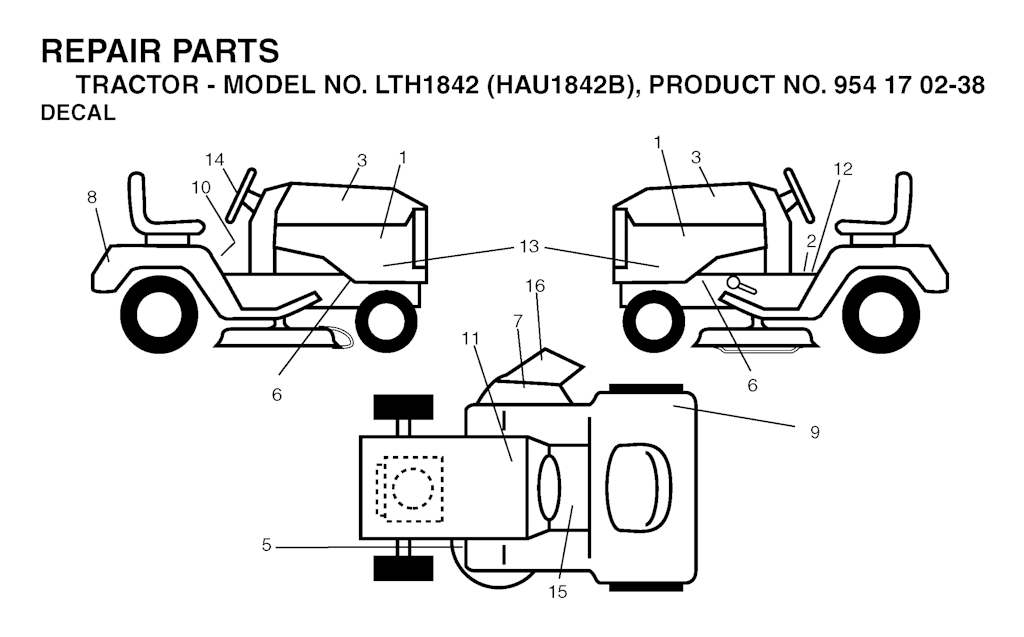 REPAIR PARTS
TRACTOR - MODEL NO. LTH1842 (HAU1842B), PRODUCT NO. 954 17 02-38
DECAL

14
3
1
8
10
13
6
1
3
12
2
6
16
7
11
9
5
15