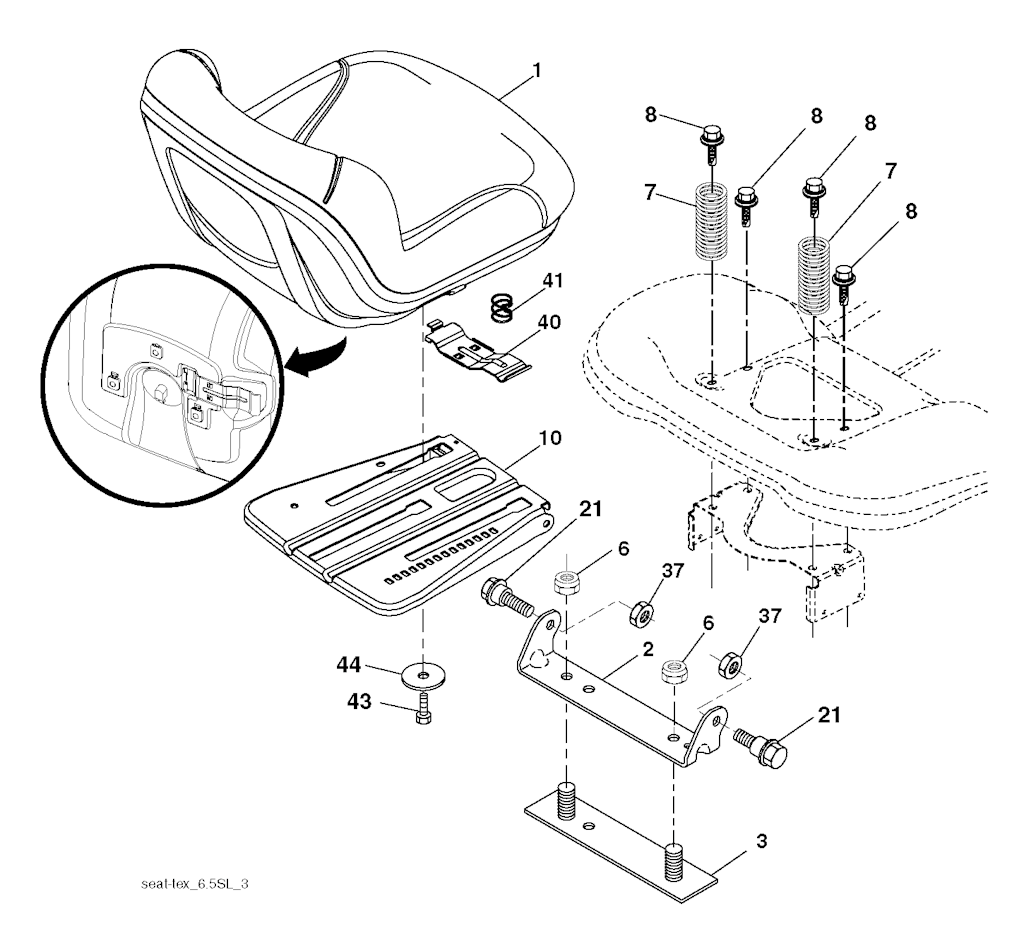 1
8
8
8
7
7
8
41
40
10
21
6
37
6
37
2
44
43
21
3
seat-lex_6.5SL_3