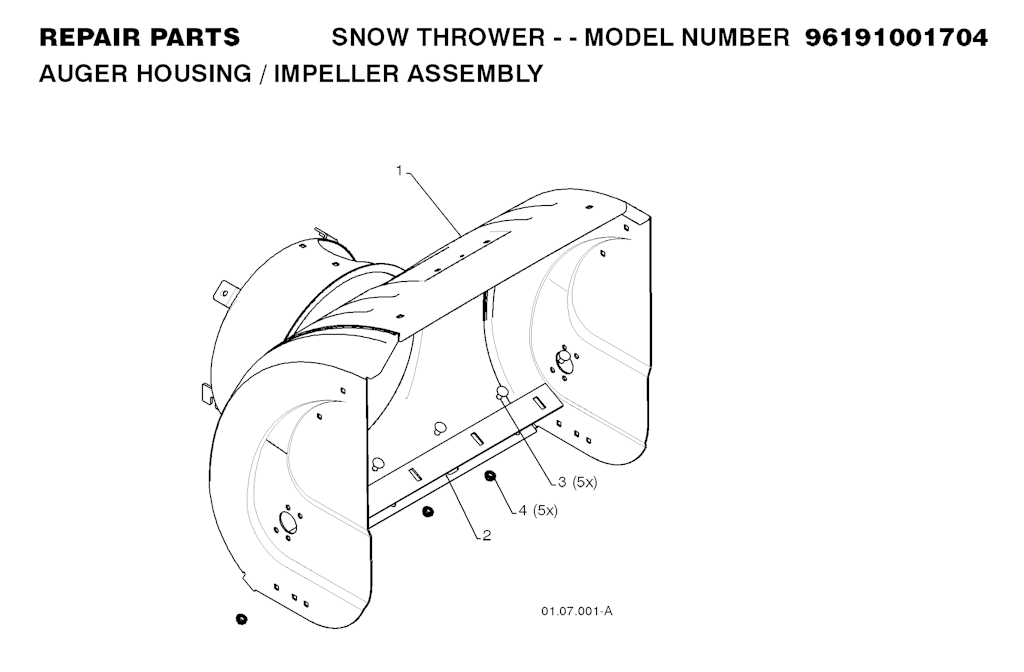 REPAIR PARTS SNOW THROWER - - MODEL NUMBER 96191001704
AUGER HOUSING / IMPELLER ASSEMBLY

1

3 (5x)

4 (5x)

2

01.07.001-A