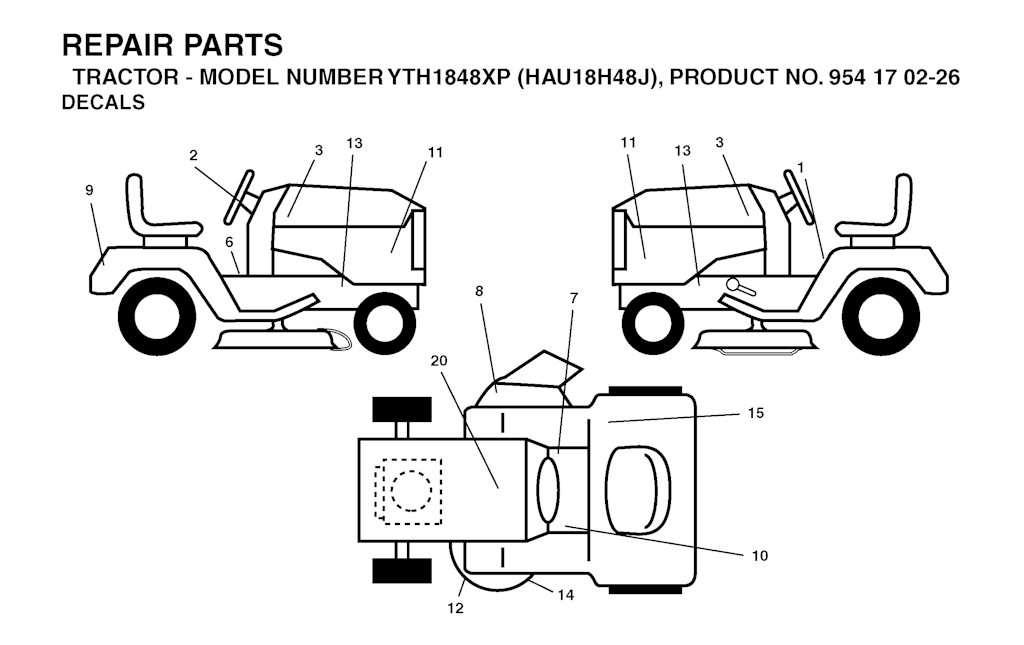 REPAIR PARTS
TRACTOR - MODEL NUMBER YTH1848XP (HAU18H48J), PRODUCT NO. 954 17 02-26
DECALS

2
3
13
11
9
6

11
13
3
1

8
7
20
15
10
12
14