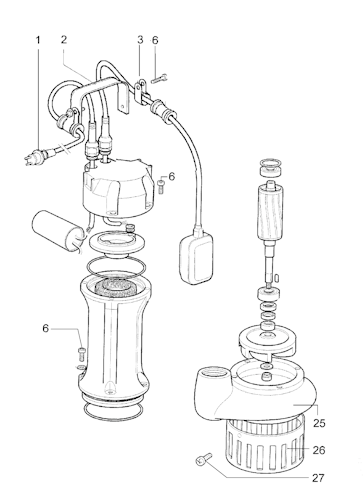 1
2
3
6
6
6
25
26
27