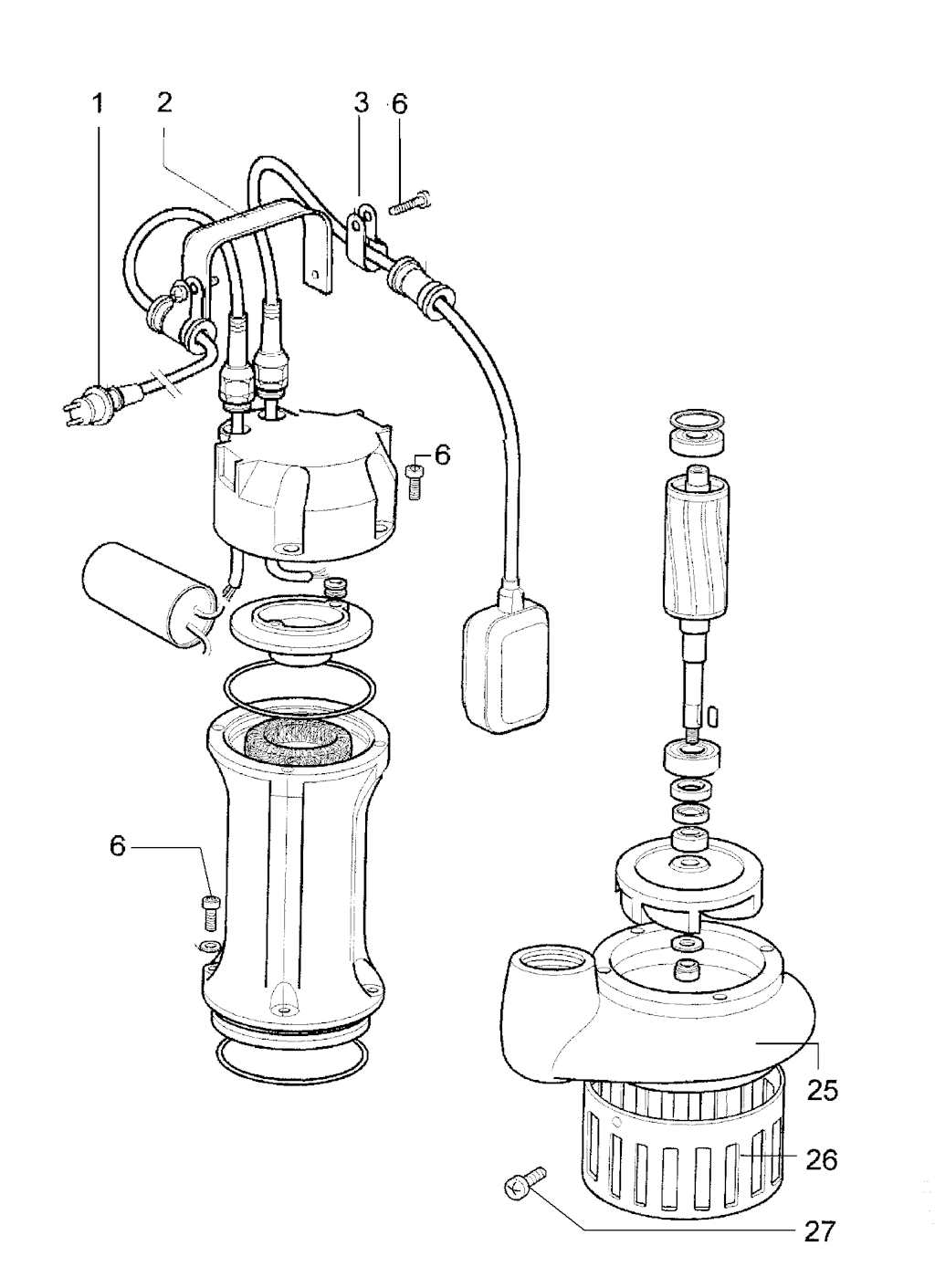 1
2
3
6
6
6
25
26
27