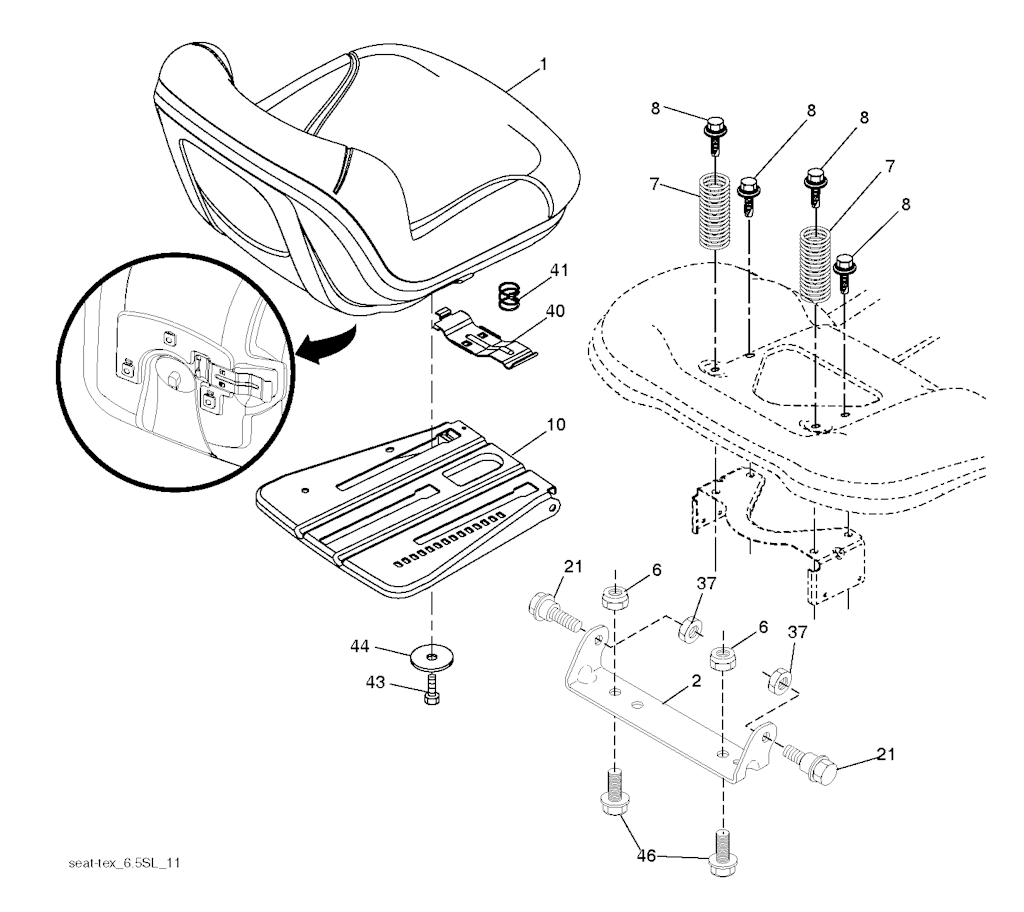 1

8
8
8
7
7
8

41
40

10

21
6
37
6
37

44
43

2

21

46

seat-tex_6.5SL_11