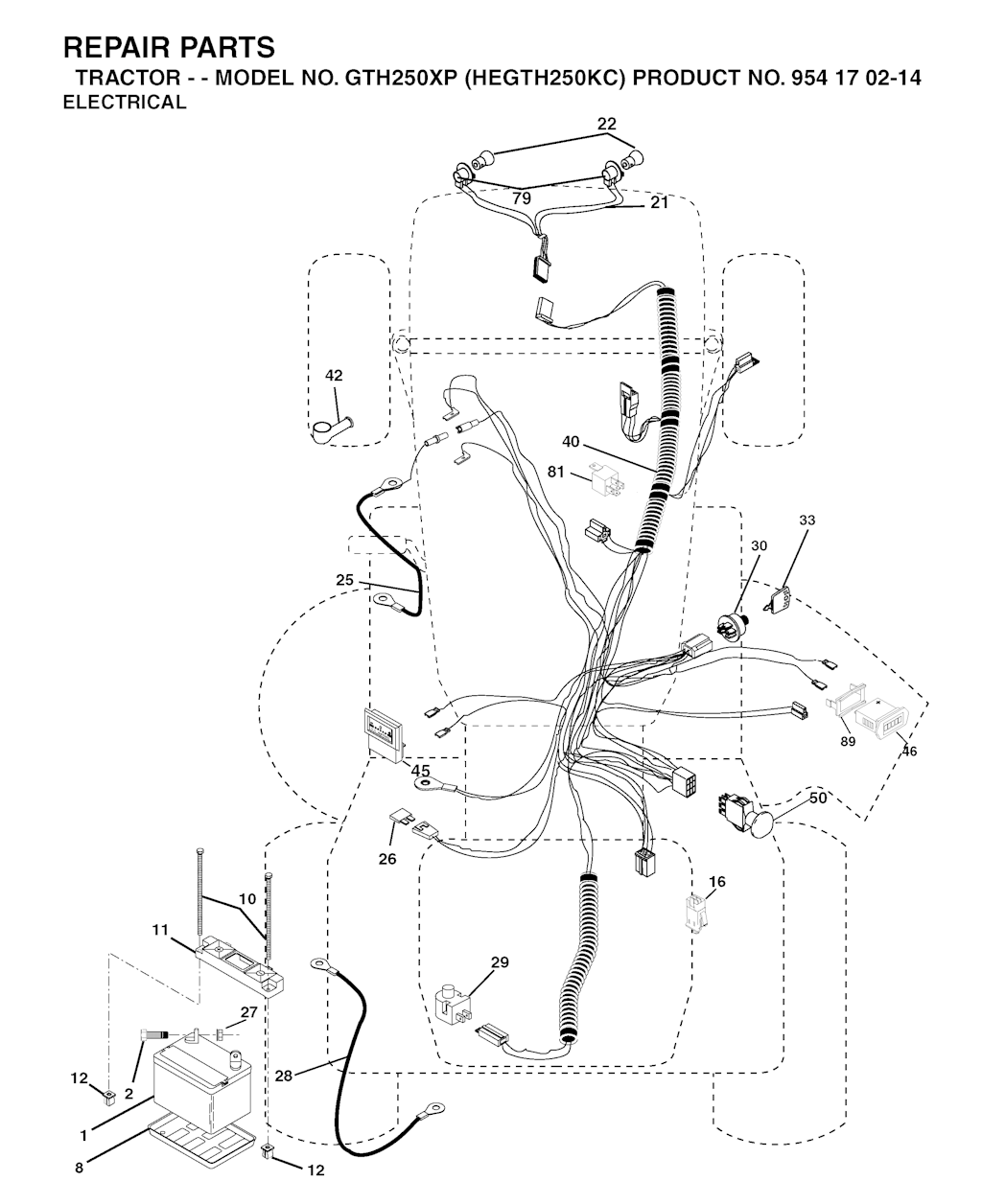 REPAIR PARTS
TRACTOR - - MODEL NO. GTH250XP (HEGTH250KC) PRODUCT NO. 954 17 02-14
ELECTRICAL

22
79
21
42
40
81
33
30
25
89
46
45
50
26
16
10
11
29
27
28
12
2
1
8
12