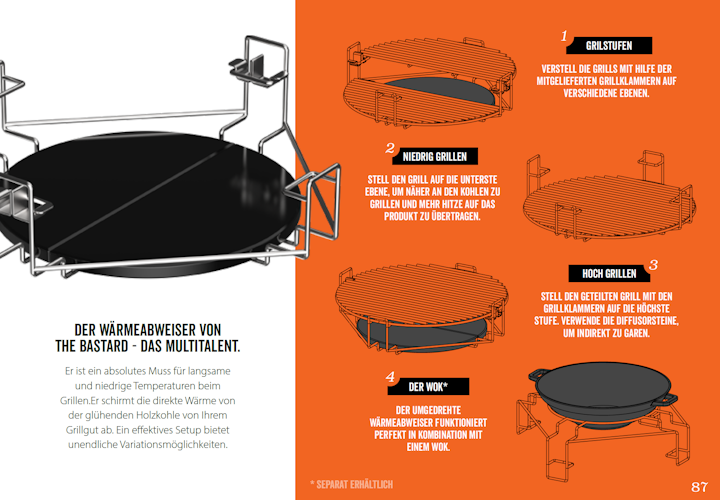 DER WÄRMEABWEISER VON THE BASTARD - DAS MULTITALENT.

Er ist ein absolutes Muss für langsame und niedrige Temperaturen beim Grillen.Er schirmt die direkte Wärme von der glühenden Holzkohle von Ihrem Grillgut ab. Ein effektives Setup bietet unendliche Variationsmöglichkeiten.

1 GRILSTUFEN

VERSTELL DIE GRILLS MIT HILFE DER MITGELIEFERTEN GRILLKLAMMERN AUF VERSCHIEDENE EBENEN.

2 NIEDRIG GRILLEN

STELL DEN GRILL AUF DIE UNTERSTE EBENE, UM NÄHER AN DEN KOHLEN ZU GRILLEN UND MEHR HITZE AUF DAS PRODUKT ZU ÜBERTRAGEN.

HOCH GRILLEN 3

STELL DEN GETEILTEN GRILL MIT DEN GRILLKLAMMERN AUF DIE HÖCHSTE STUFE. VERWENDE DIE DIFFUSORSTEINE, UM INDIREKT ZU GAREN.

4 DER WOK*

DER UMGEDREHTE WÄRMEABWEISER FUNKTIONIERT PERFEKT IN KOMBINATION MIT EINEM WOK.

* SEPARAT ERHÄLTLICH

87