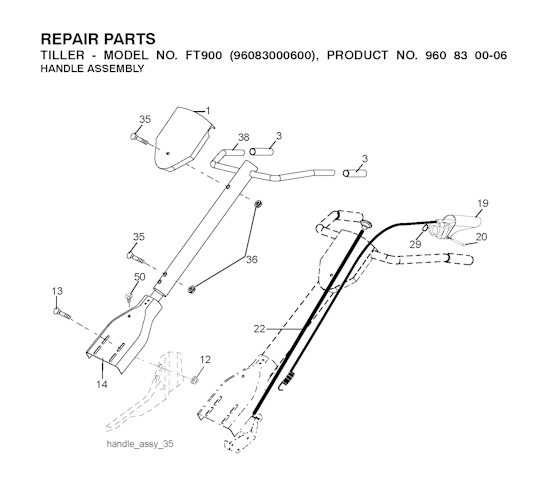 REPAIR PARTS
TILLER - MODEL NO. FT900 (96083000600), PRODUCT NO. 960 83 00-06
HANDLE ASSEMBLY

1
35
38
3
3
19
29
20
35
36
50
13
22
12
14
handle_assy_35