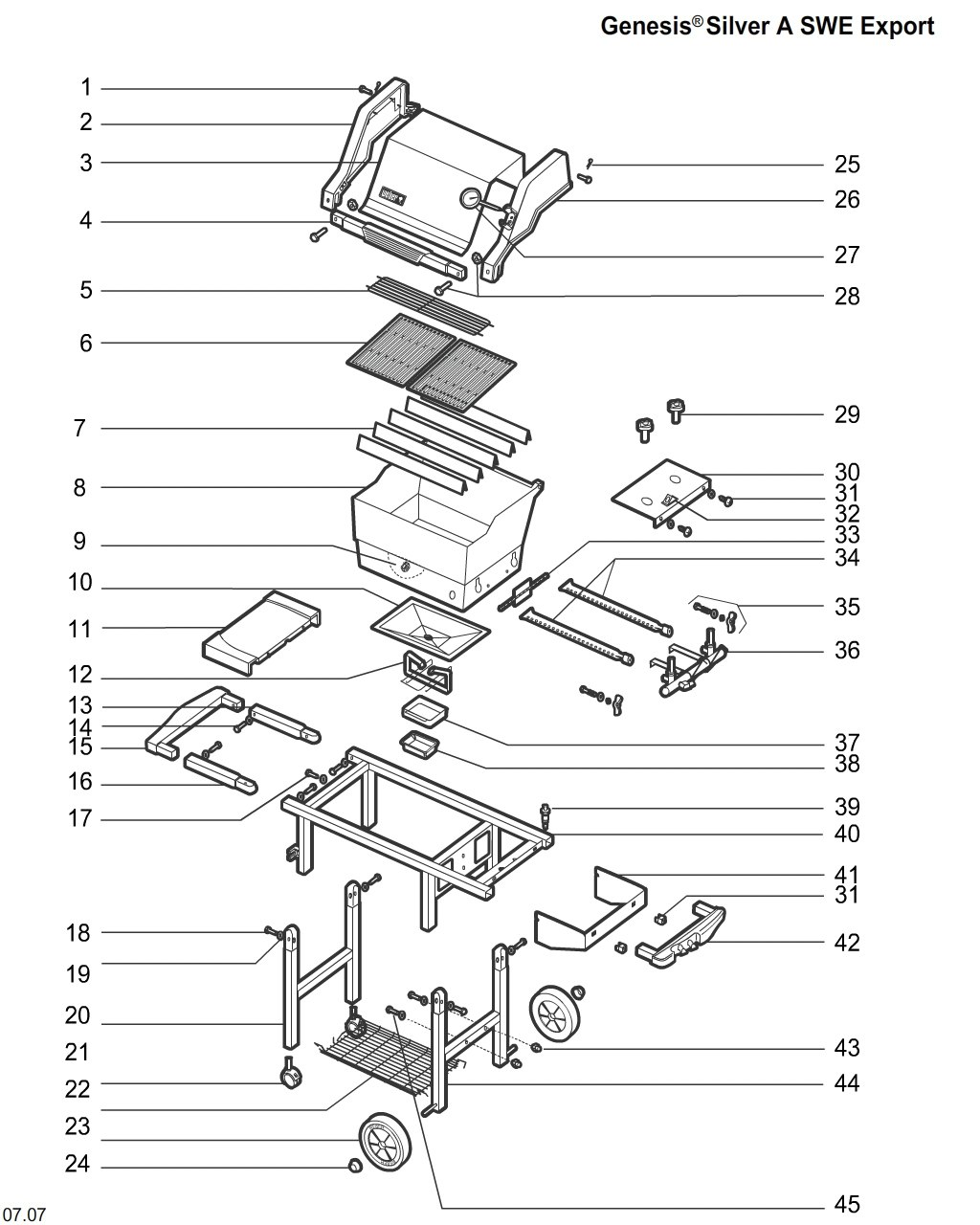 Genesis® Silver A SWE Export

1
2
3
4
5
6
7
8
9
10
11
12
13
14
15
16
17
18
19
20
21
22
23
24

25
26
27
28
29
30
31
32
33
34
35
36
37
38
39
40
41
31
42
43
44
45

07.07