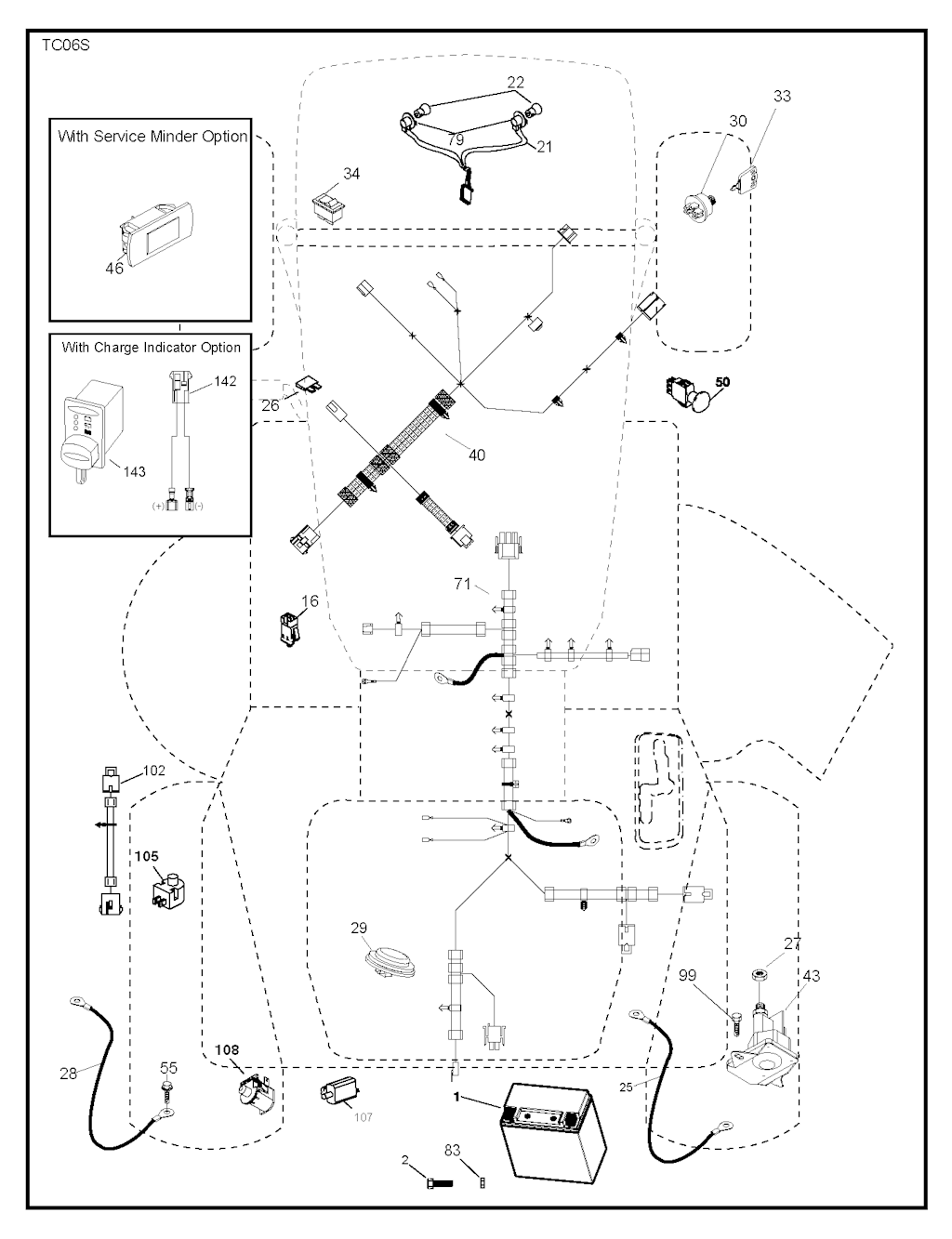 TC06S

With Service Minder Option

46

With Charge Indicator Option

142

143

(+) (-)

22

79

21

34

33

30

26

40

50

71

16

102

105

29

27

43

99

28

55

108

107

1

25

2

83