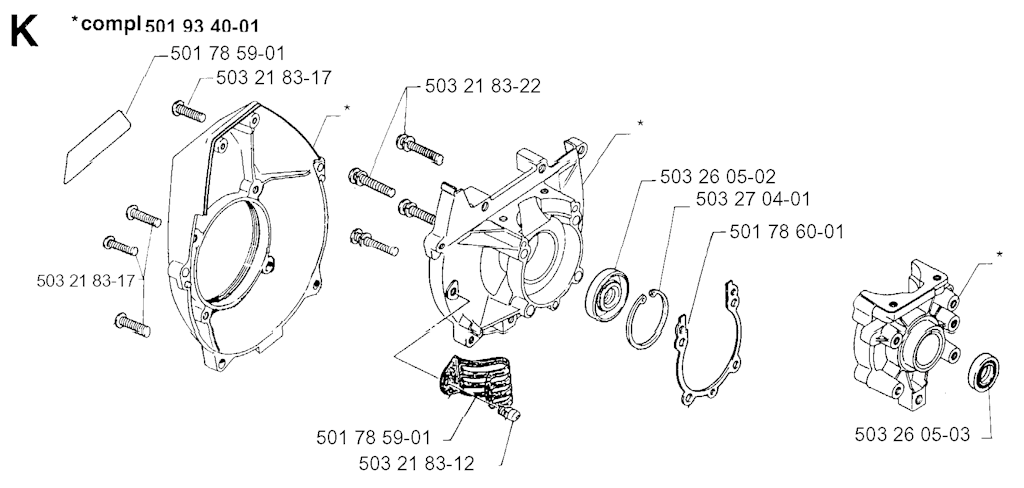 K *compl 501 93 40-01

501 78 59-01
503 21 83-17
*
503 21 83-22
*
503 26 05-02
503 27 04-01
501 78 60-01
*
503 21 83-17
501 78 59-01
503 21 83-12
503 26 05-03