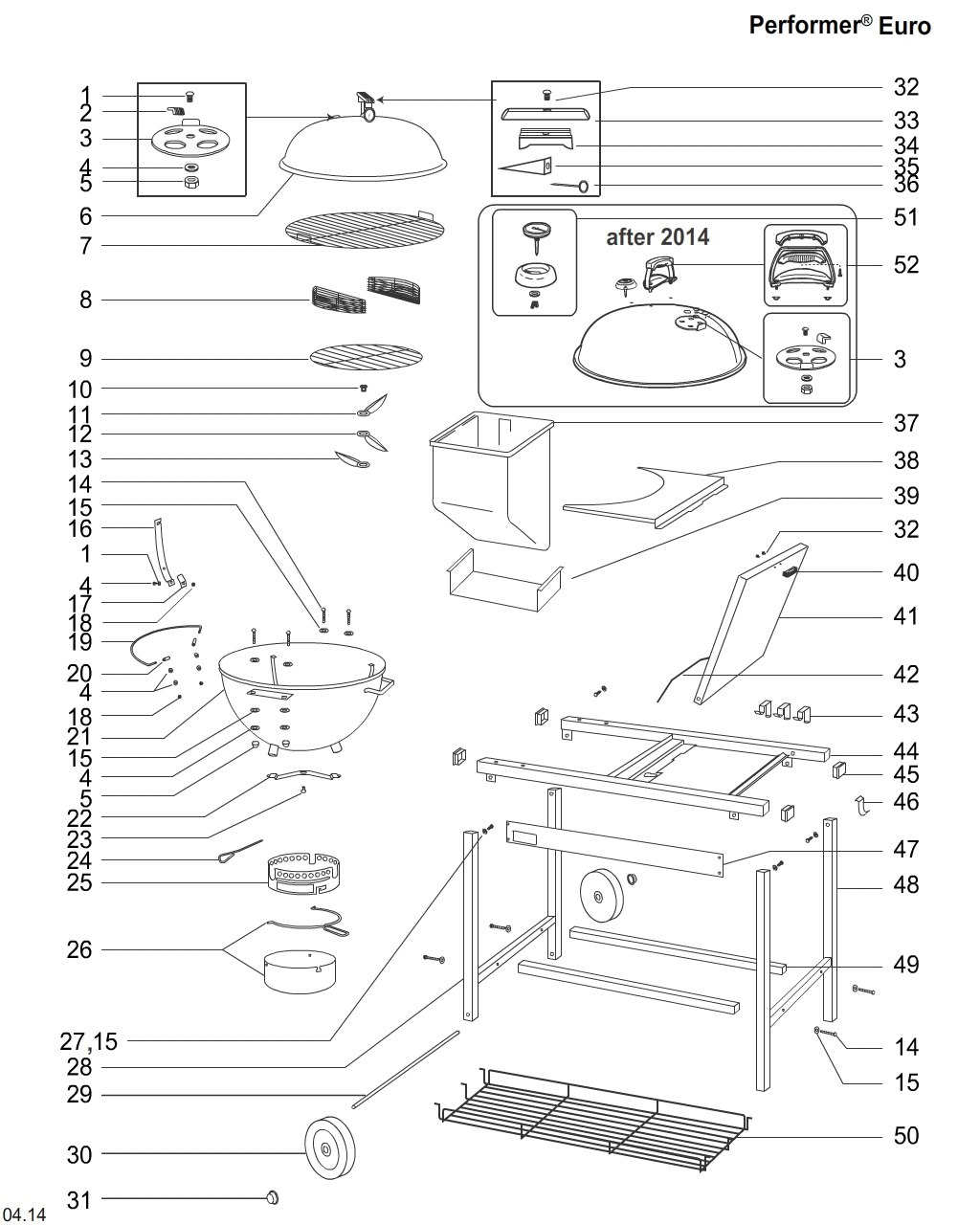 Performer® Euro

1
2
3
4
5
6
7
8
9
10
11
12
13
14
15
16
1
4
17
18
19
20
4
18
21
15
4
5
22
23
24
25
26
27,15
28
29
30
31

32
33
34
35
36
51
after 2014
52
3
37
38
39
32
40
41
42
43
44
45
46
47
48
49
14
15
50

04.14