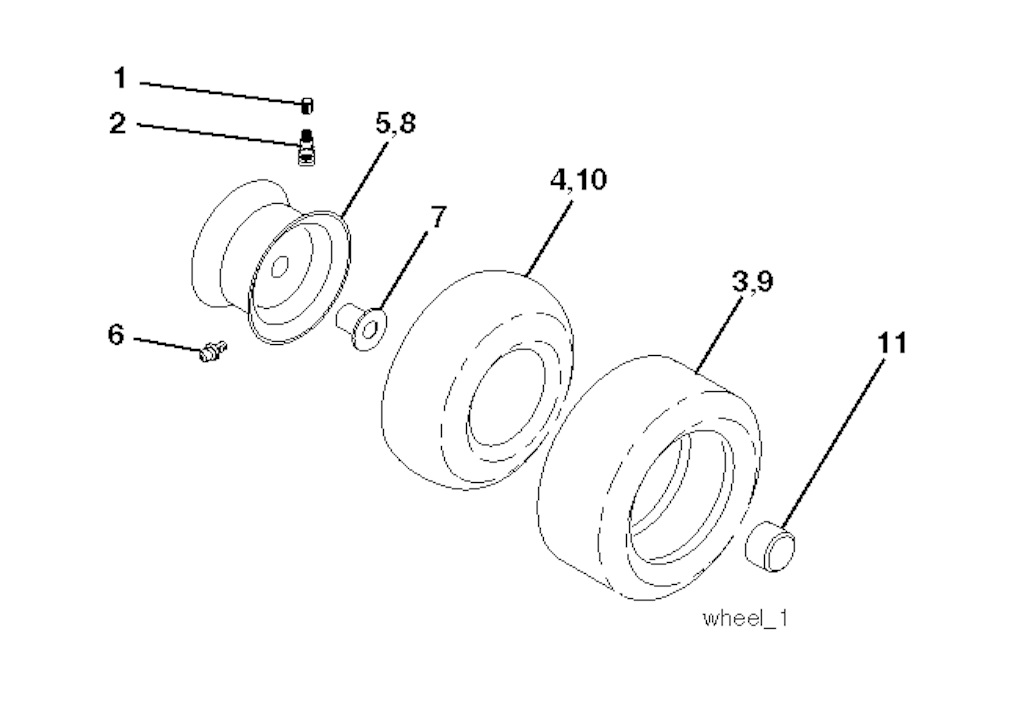 1
2
5,8
4,10
7
3,9
6
11
wheel_1