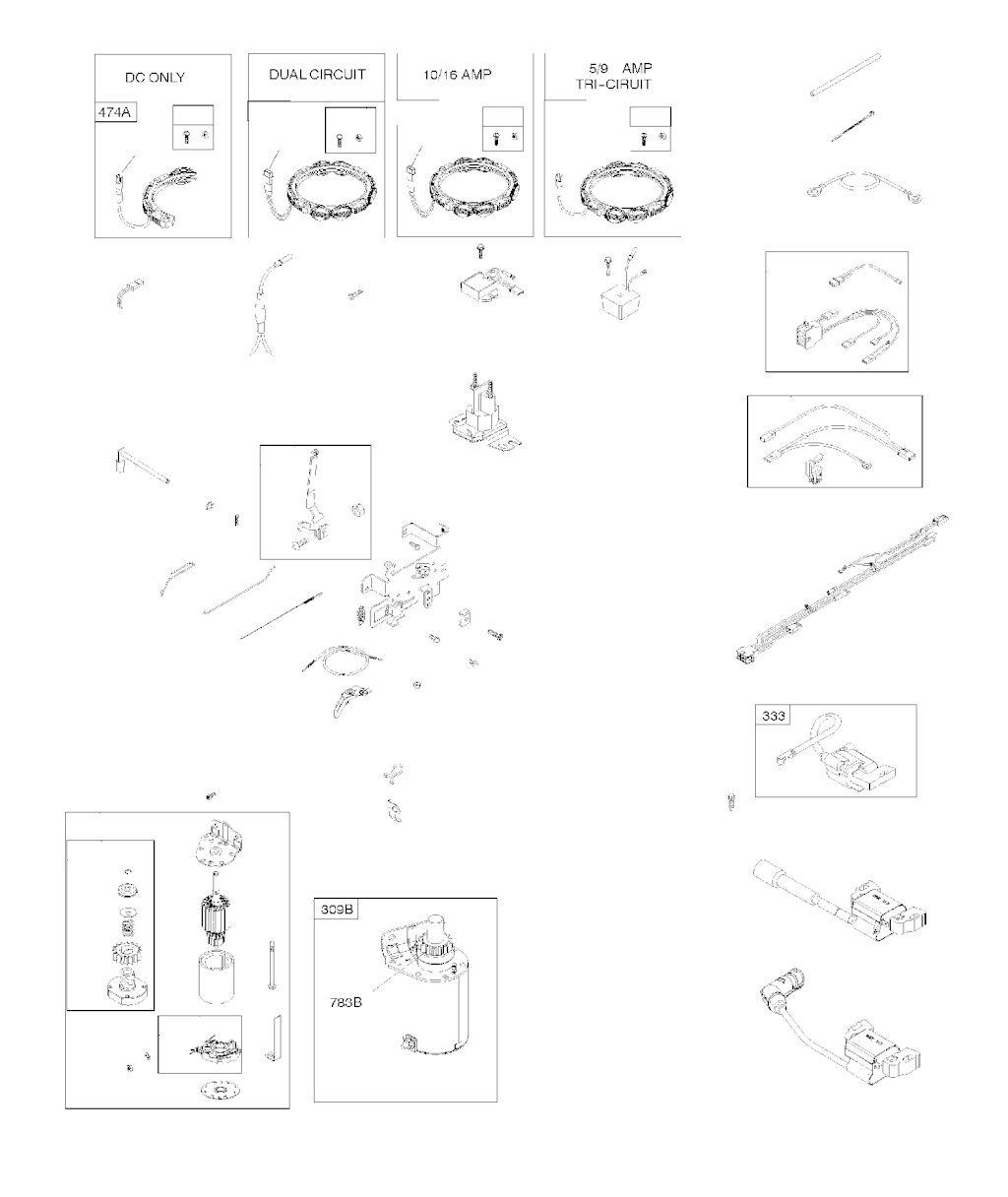 DC ONLY

474A

DUAL CIRCUIT

10/16 AMP

5/9 AMP
TRI-CIRUIT

333

309B

783B