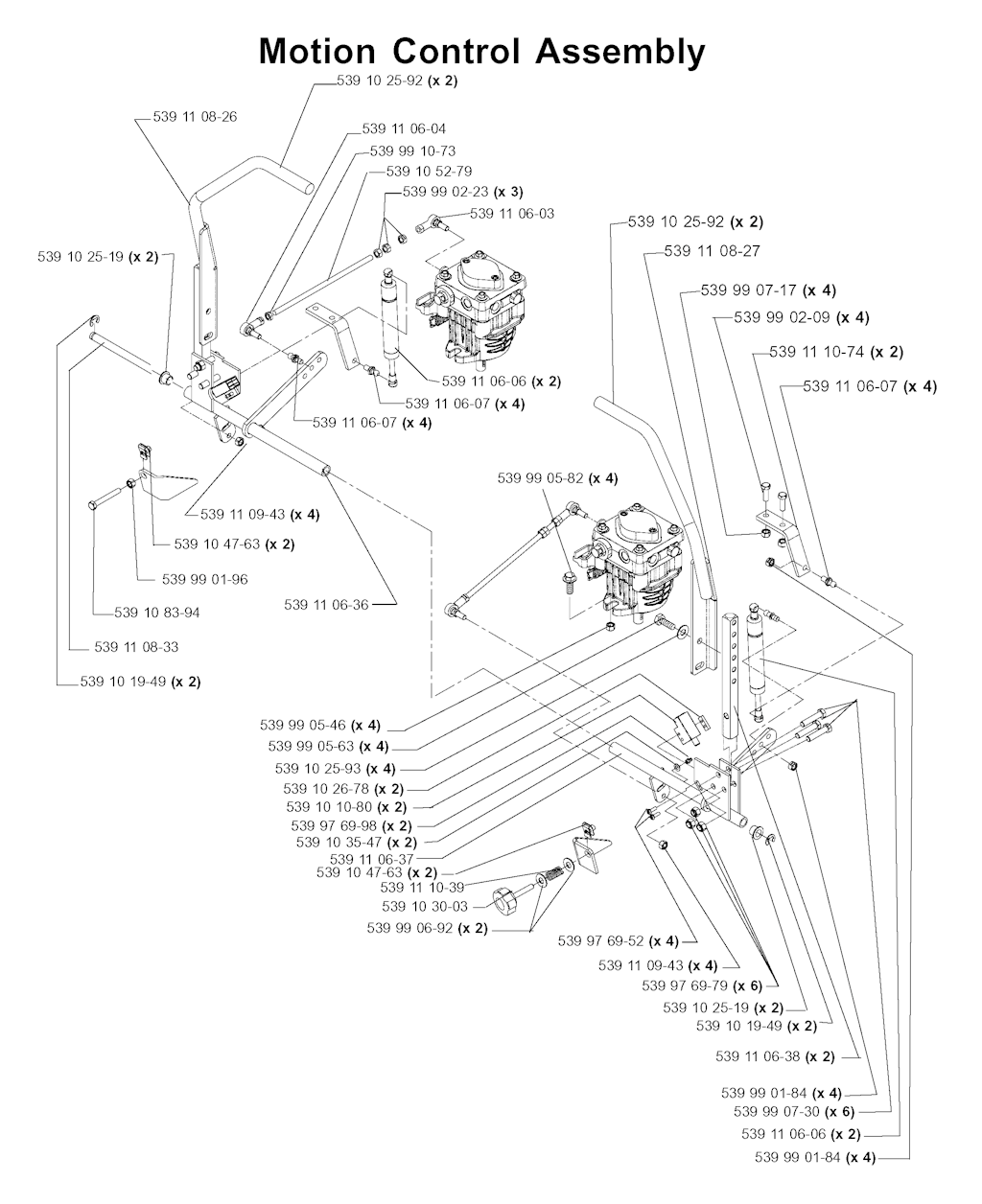 Motion Control Assembly

539 10 25-92 (x 2)
539 11 08-26
539 11 06-04
539 99 10-73
539 10 52-79
539 99 02-23 (x 3)
539 11 06-03
539 10 25-19 (x 2)
539 11 06-06 (x 2)
539 11 06-07 (x 4)
539 11 06-07 (x 4)
539 11 09-43 (x 4)
539 10 47-63 (x 2)
539 99 01-96
539 10 83-94
539 11 08-33
539 10 19-49 (x 2)
539 11 06-36

539 10 25-92 (x 2)
539 11 08-27
539 99 07-17 (x 4)
539 99 02-09 (x 4)
539 11 10-74 (x 2)
539 11 06-07 (x 4)
539 99 05-82 (x 4)

539 99 05-46 (x 4)
539 99 05-63 (x 4)
539 10 25-93 (x 4)
539 10 26-78 (x 2)
539 10 10-80 (x 2)
539 97 69-98 (x 2)
539 10 35-47 (x 2)
539 11 06-37
539 10 47-63 (x 2)
539 11 10-39
539 10 30-03
539 99 06-92 (x 2)
539 97 69-52 (x 4)
539 11 09-43 (x 4)
539 97 69-79 (x 6)
539 10 25-19 (x 2)
539 10 19-49 (x 2)
539 11 06-38 (x 2)
539 99 01-84 (x 4)
539 99 07-30 (x 6)
539 11 06-06 (x 2)
539 99 01-84 (x 4)