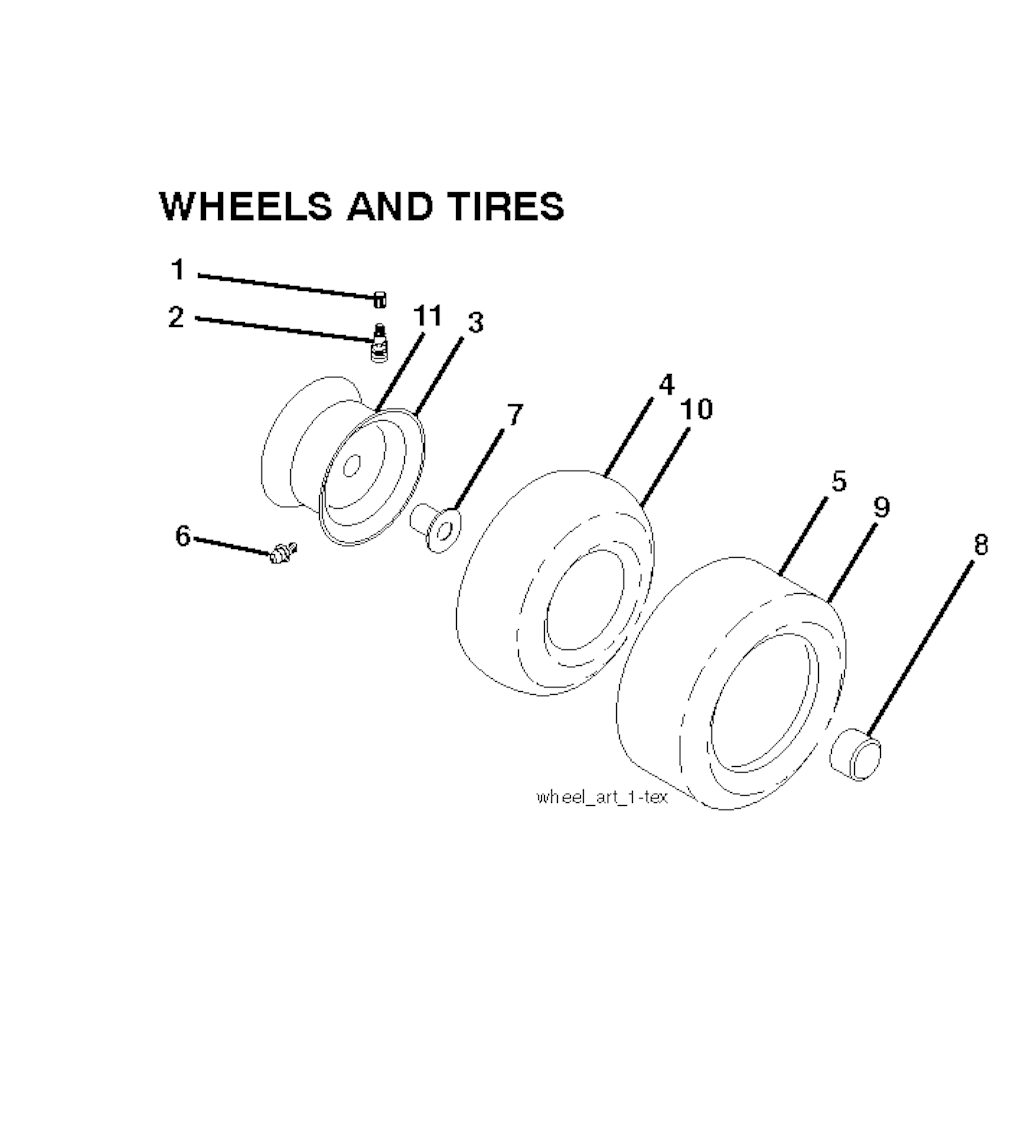 WHEELS AND TIRES

1
2
11
3
7
4
10
5
9
8
6

wheel_art_1-tex