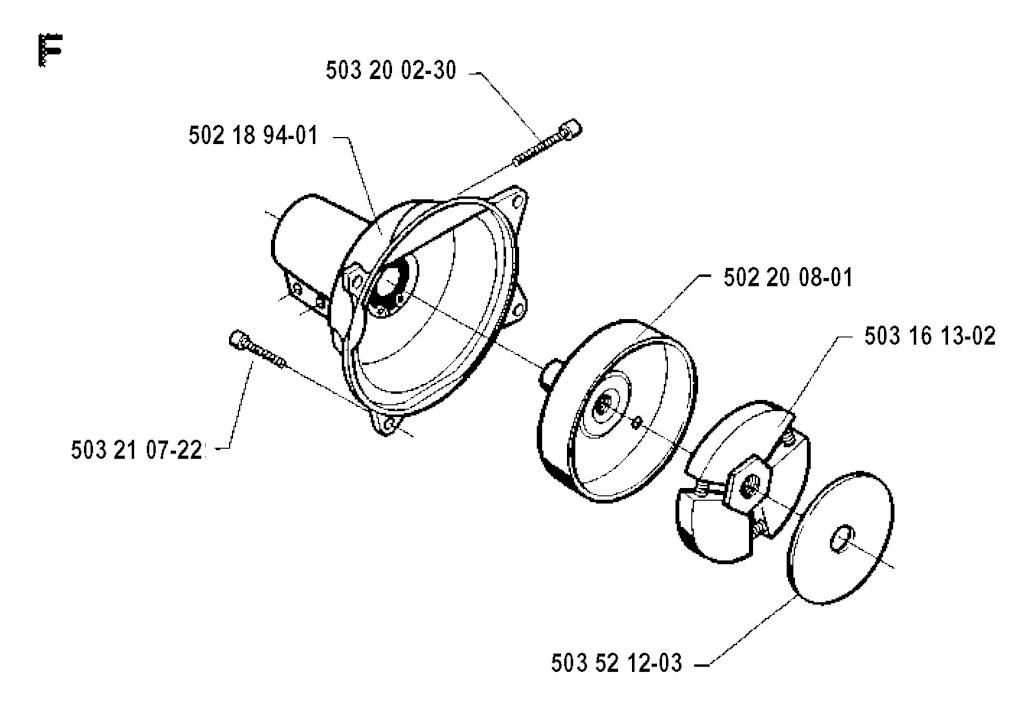 F

503 20 02-30

502 18 94-01

502 20 08-01

503 16 13-02

503 21 07-22

503 52 12-03