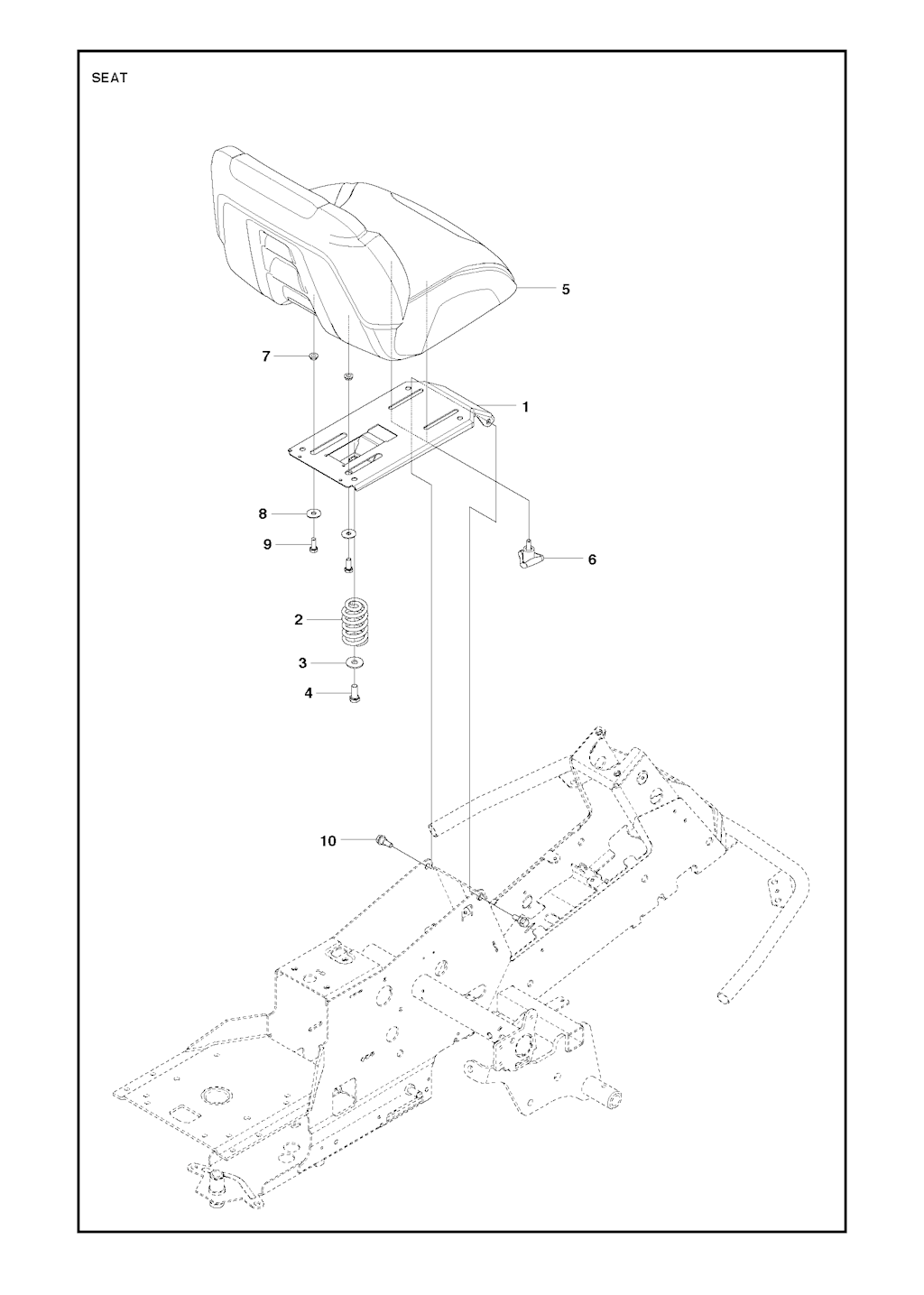 SEAT

5

7

1

8

9

6

2

3

4

10