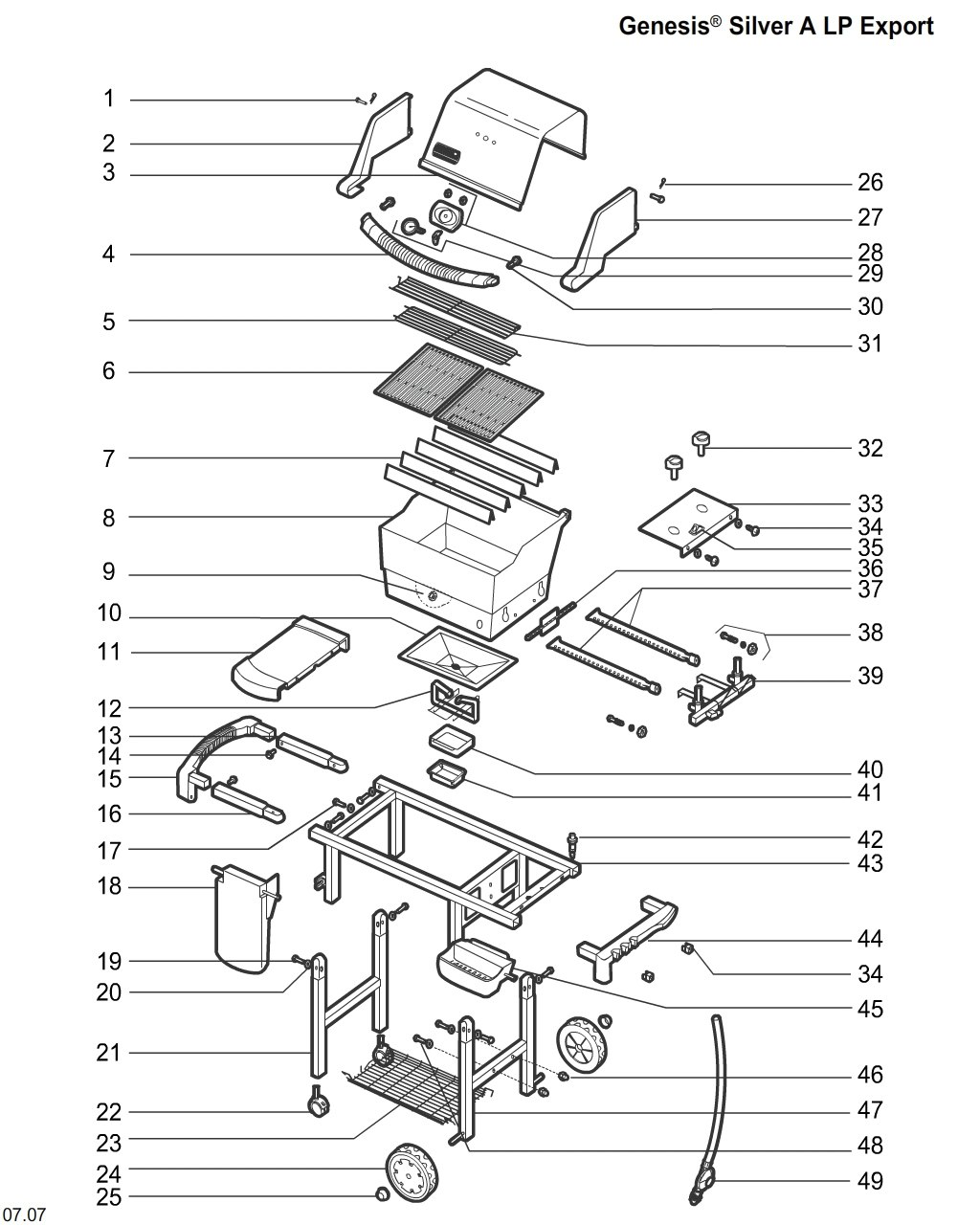 Genesis® Silver A LP Export

1
2
3
4
5
6
7
8
9
10
11
12
13
14
15
16
17
18
19
20
21
22
23
24
25

26
27
28
29
30
31
32
33
34
35
36
37
38
39
40
41
42
43
44
34
45
46
47
48
49

07.07