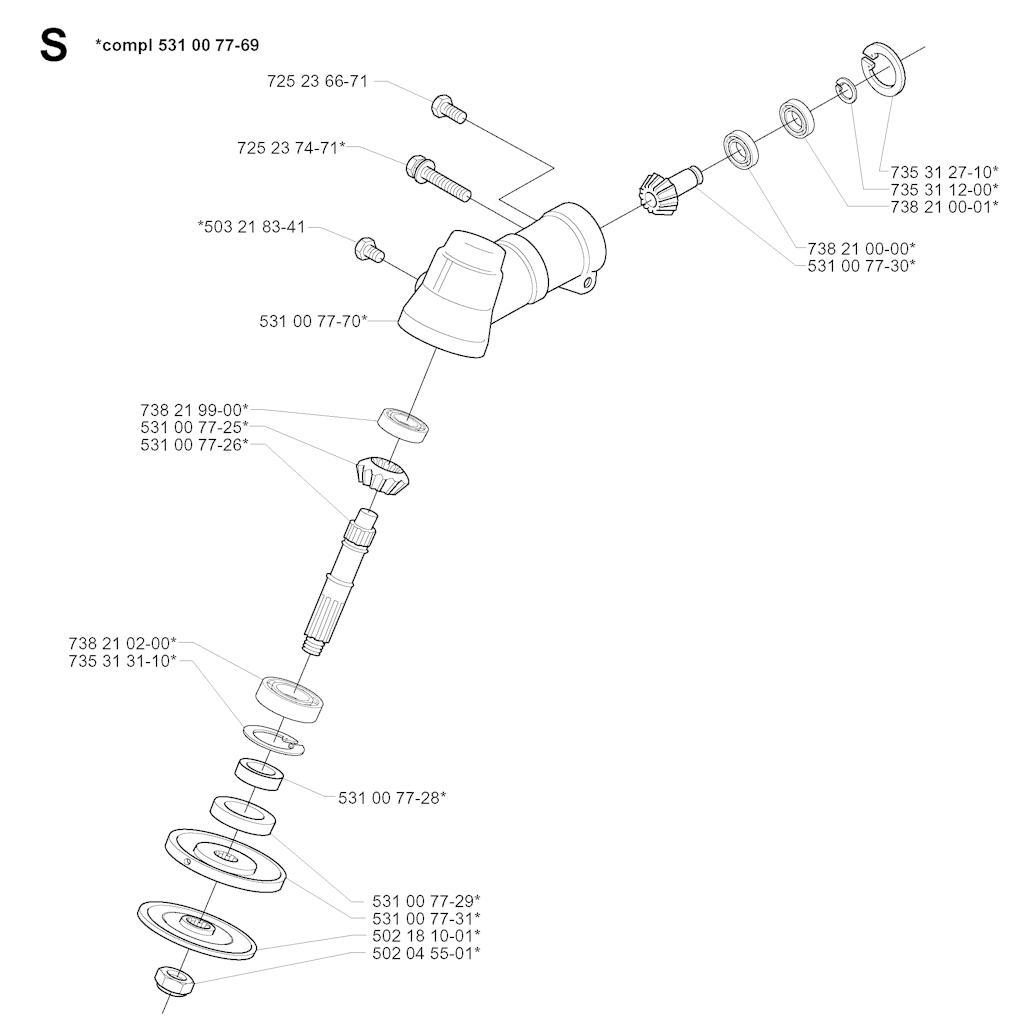 S *compl 531 00 77-69

725 23 66-71

725 23 74-71*

*503 21 83-41

531 00 77-70*

735 31 27-10*
735 31 12-00*
738 21 00-01*

738 21 00-00*
531 00 77-30*

738 21 99-00*
531 00 77-25*
531 00 77-26*

738 21 02-00*
735 31 31-10*

531 00 77-28*

531 00 77-29*
531 00 77-31*
502 18 10-01*
502 04 55-01*