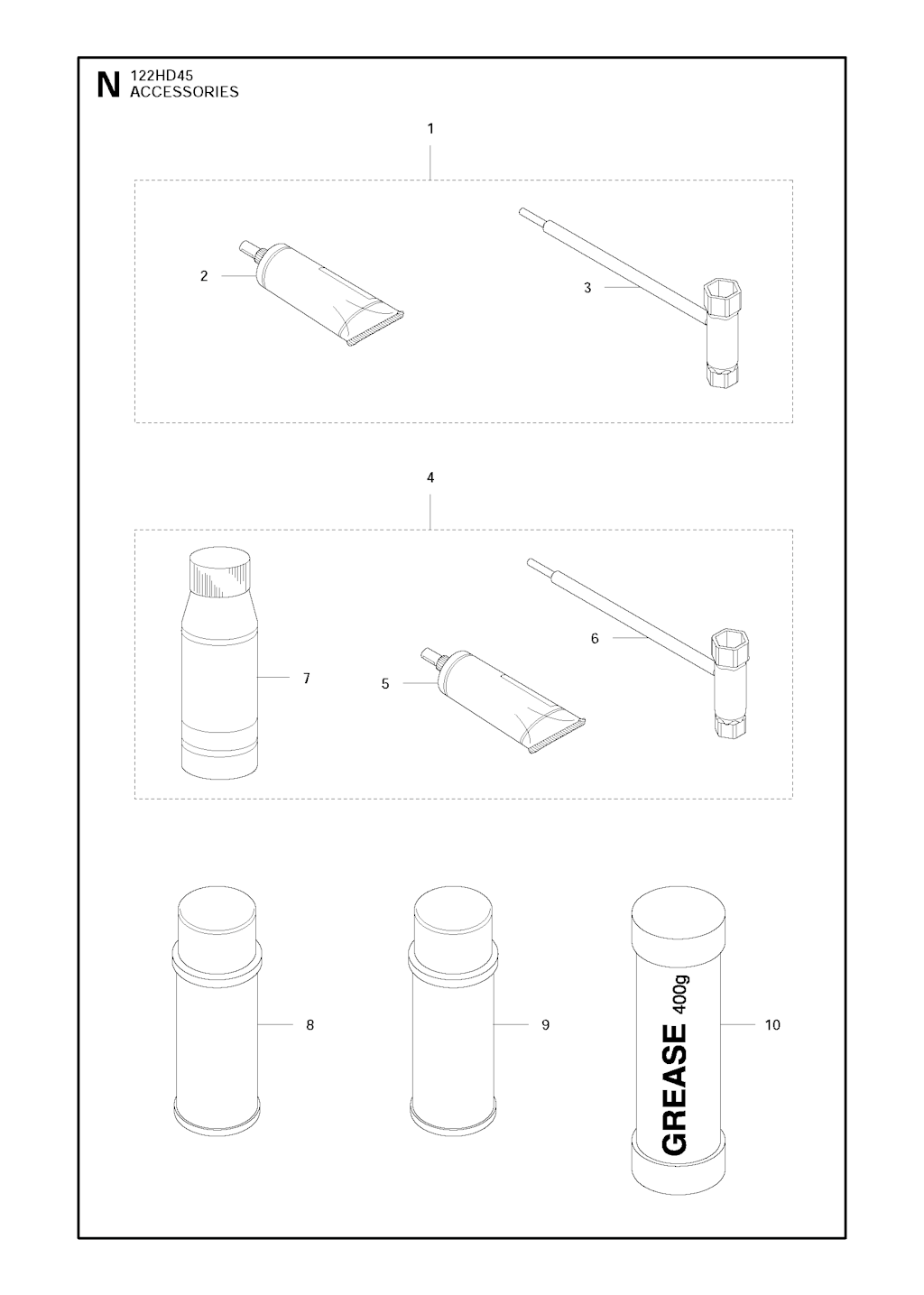 N 122HD45
ACCESSORIES

1

2

3

4

7

5

6

8

9

GREASE 400g

10