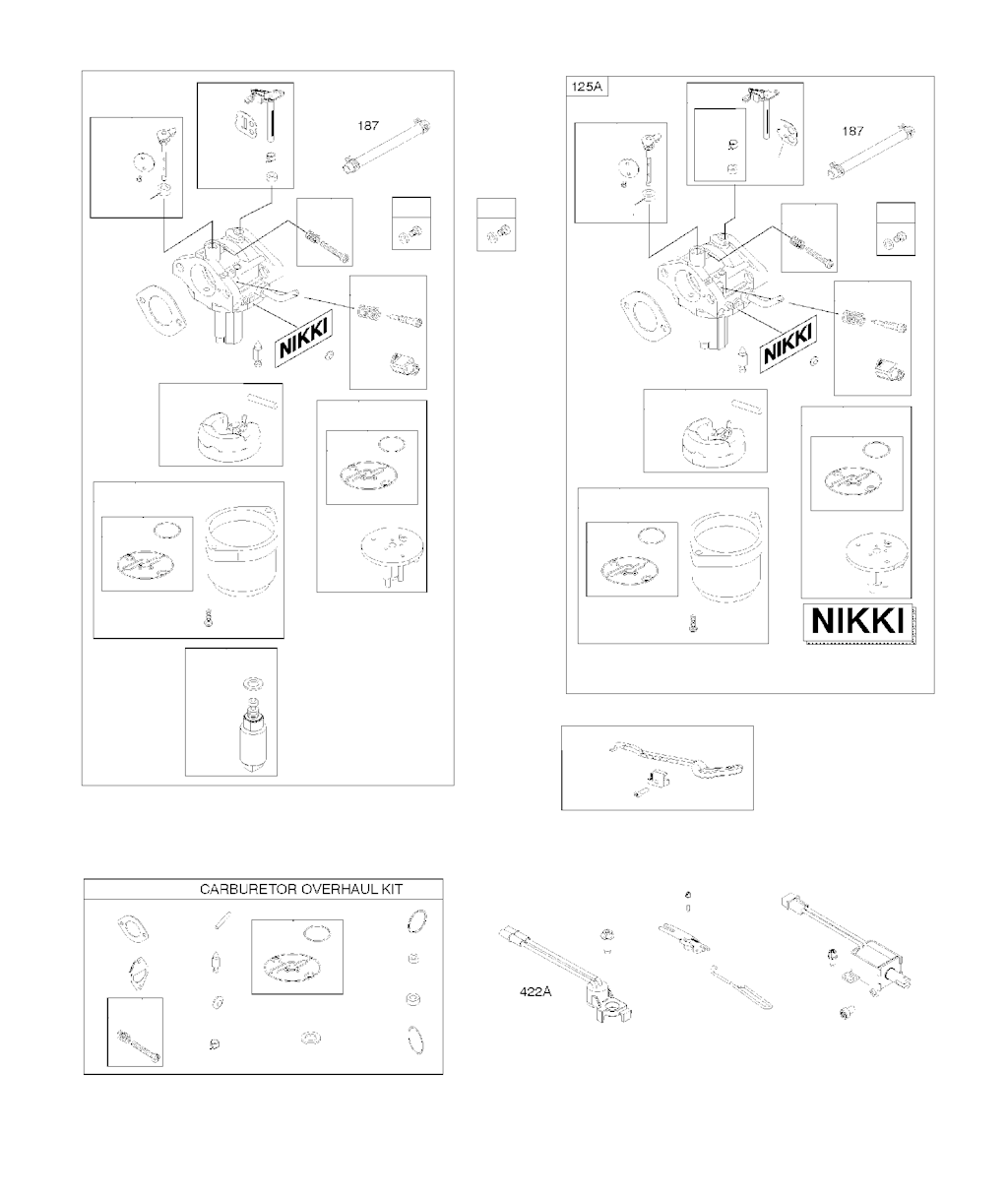 187

NIKKI

125A

187

NIKKI

NIKKI

CARBURETOR OVERHAUL KIT

422A