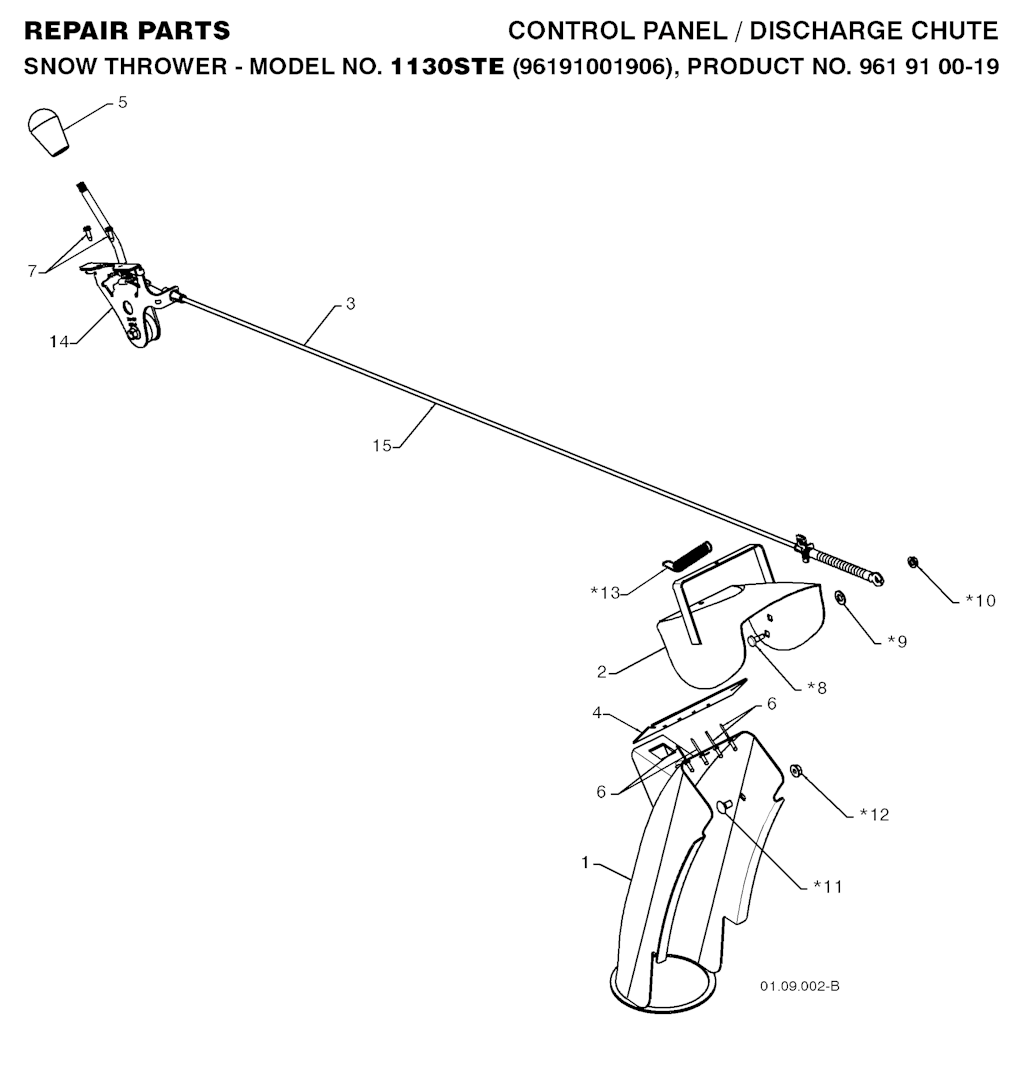 REPAIR PARTS

CONTROL PANEL / DISCHARGE CHUTE

SNOW THROWER - MODEL NO. 1130STE (96191001906), PRODUCT NO. 961 91 00-19

5

7

14

3

15

*13

*10

*9

2

*8

4

6

6

*12

1

*11

01.09.002-B