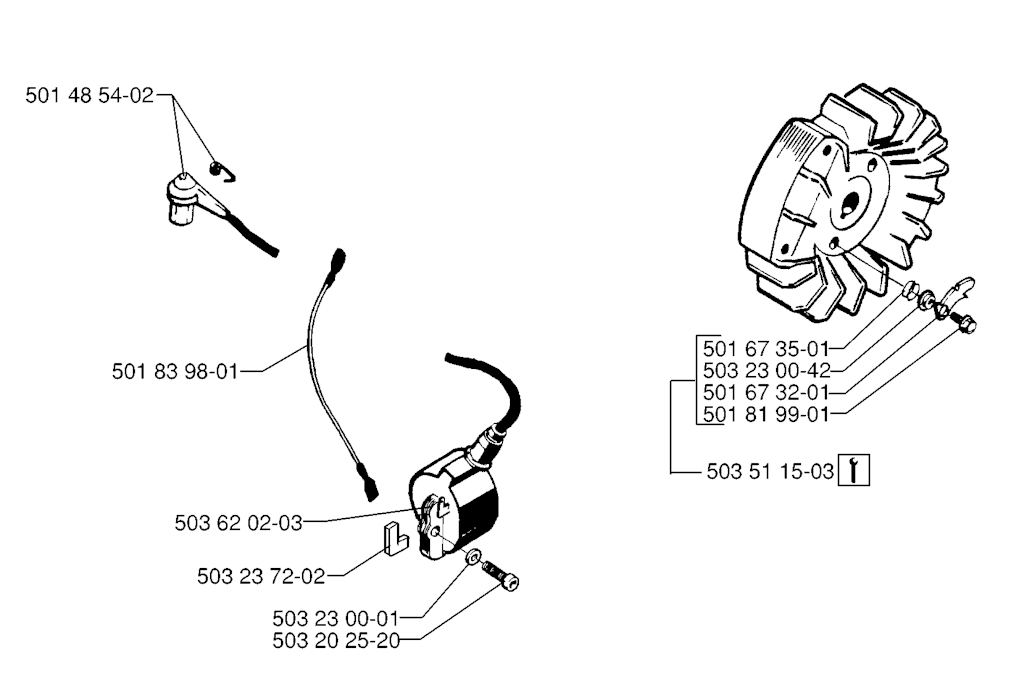 501 48 54-02

501 83 98-01

503 62 02-03

503 23 72-02

503 23 00-01
503 20 25-20

501 67 35-01
503 23 00-42
501 67 32-01
501 81 99-01

503 51 15-03