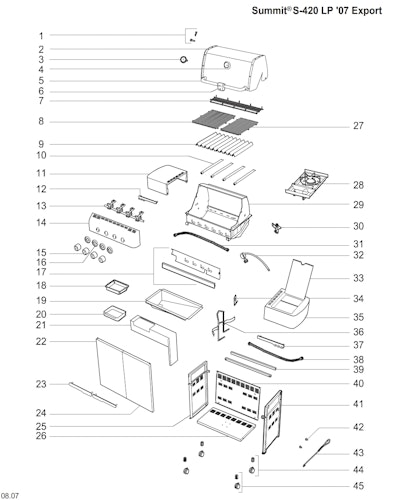 Summit® S-420 LP '07 Export

1
2
3
4
5
6
7
8
9
10
11
12
13
14
15
16
17
18
19
20
21
22
23
24
25
26

27
28
29
30
31
32
33
34
35
36
37
38
39
40
41
42
43
44
45

08.07