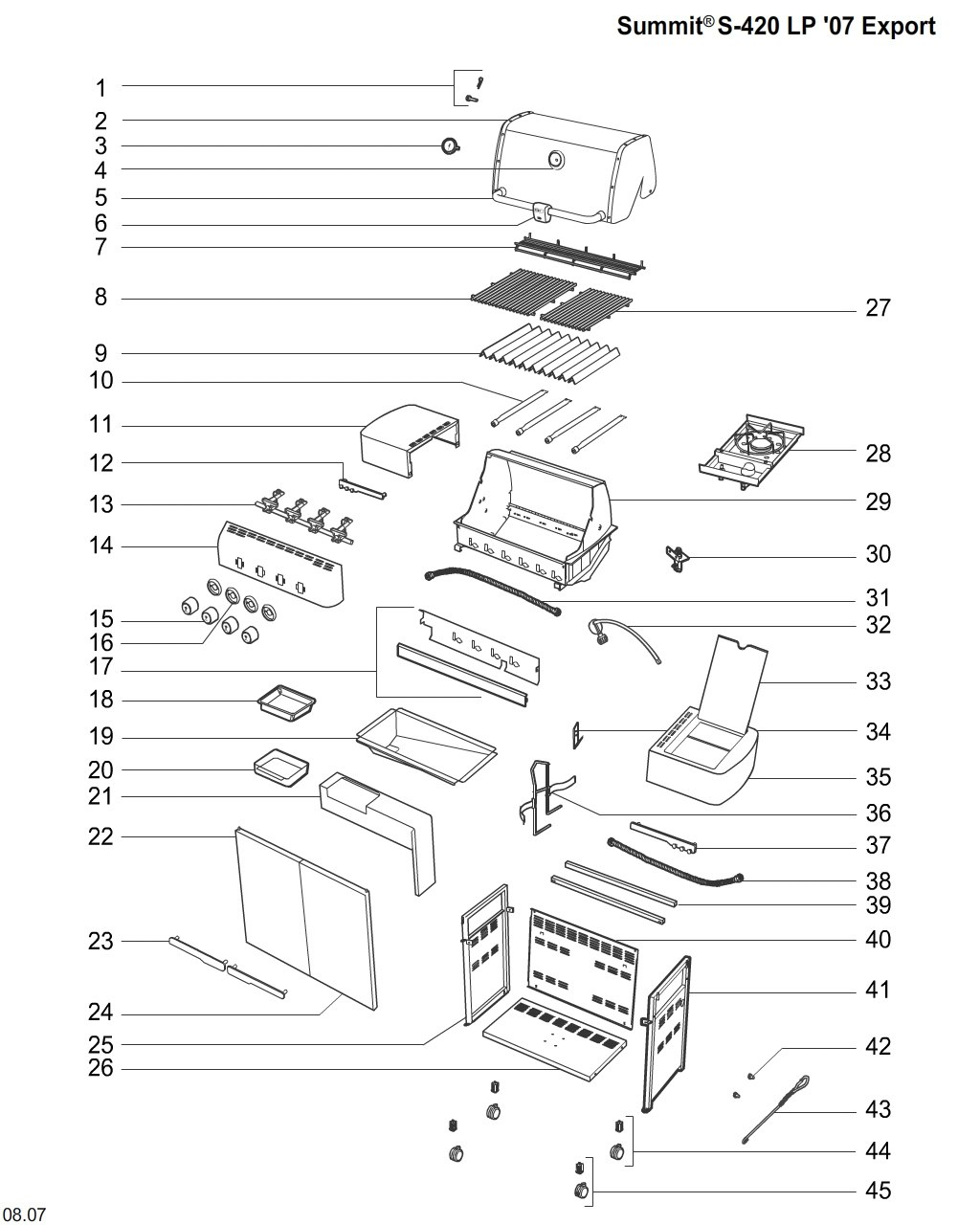 Summit® S-420 LP '07 Export

1
2
3
4
5
6
7
8
9
10
11
12
13
14
15
16
17
18
19
20
21
22
23
24
25
26

27
28
29
30
31
32
33
34
35
36
37
38
39
40
41
42
43
44
45

08.07