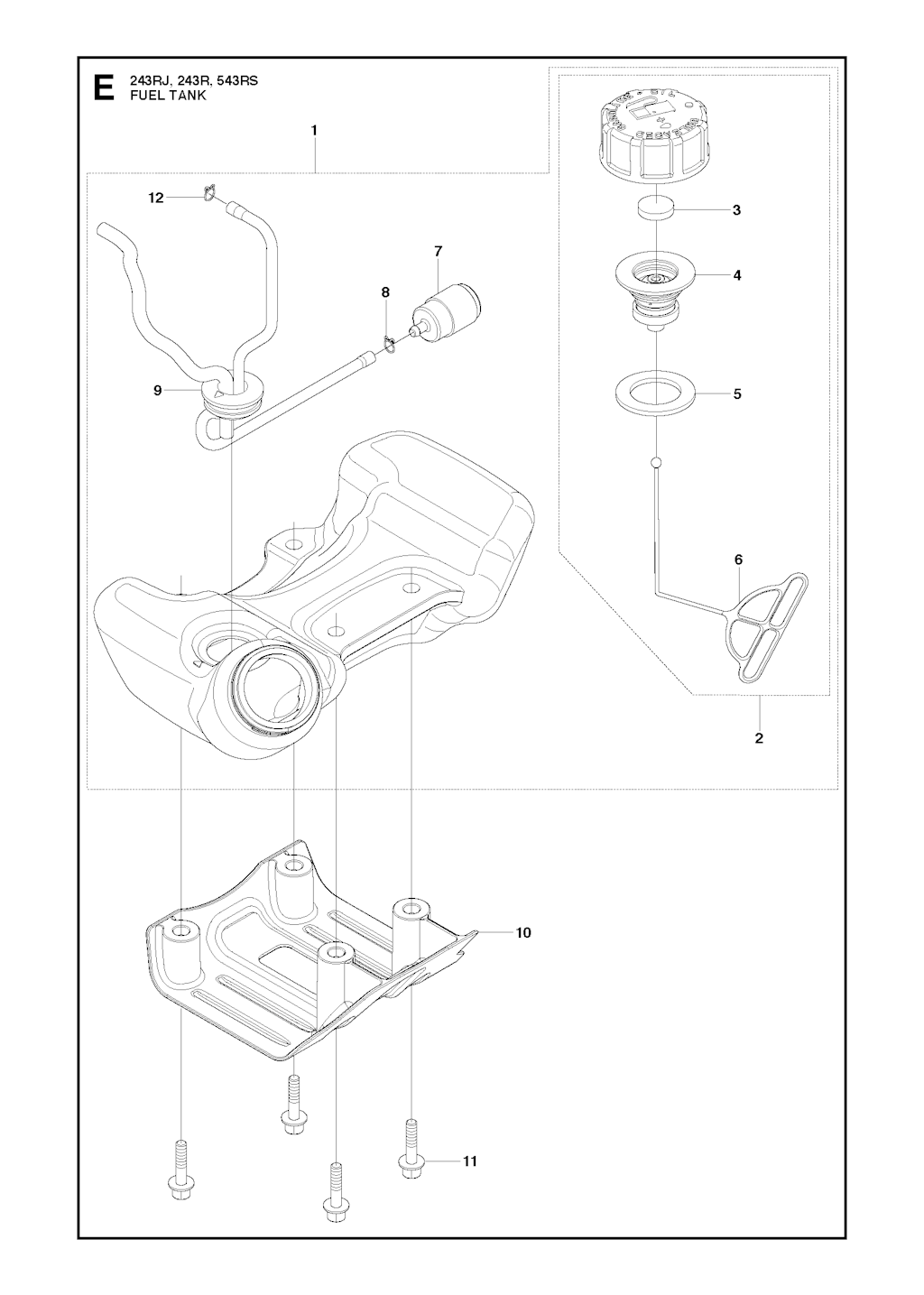 E 243RJ, 243R, 543RS
FUEL TANK

1
12
7
8
9
3
4
5
6
2
10
11