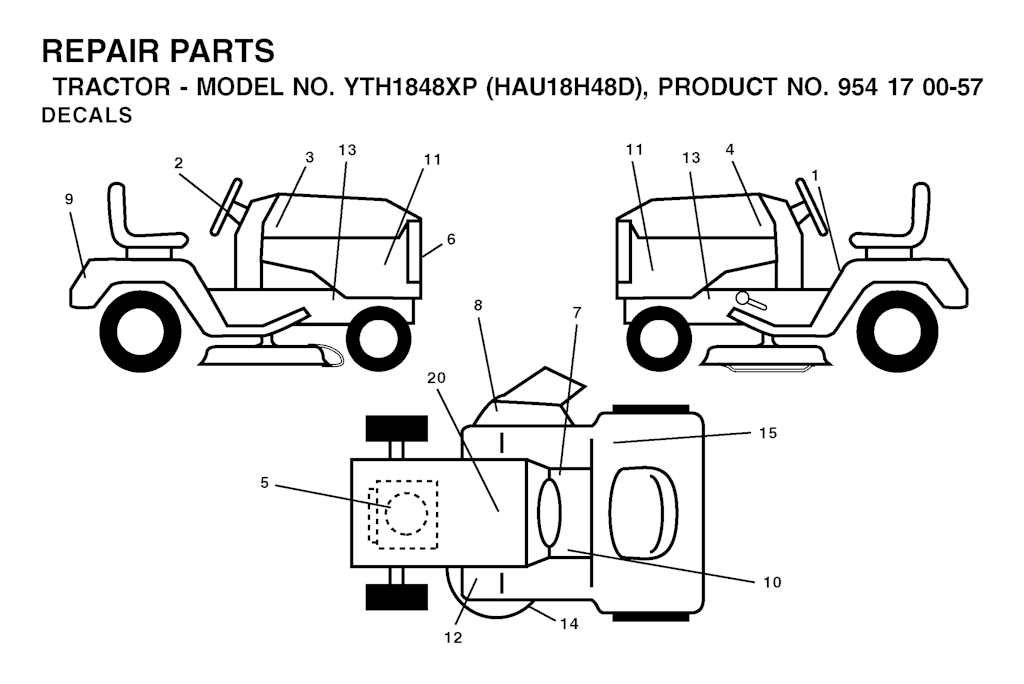 REPAIR PARTS
TRACTOR - MODEL NO. YTH1848XP (HAU18H48D), PRODUCT NO. 954 17 00-57
DECALS

2
3
13
11
9
6
11
13
4
1
8
7
20
15
5
10
12
14